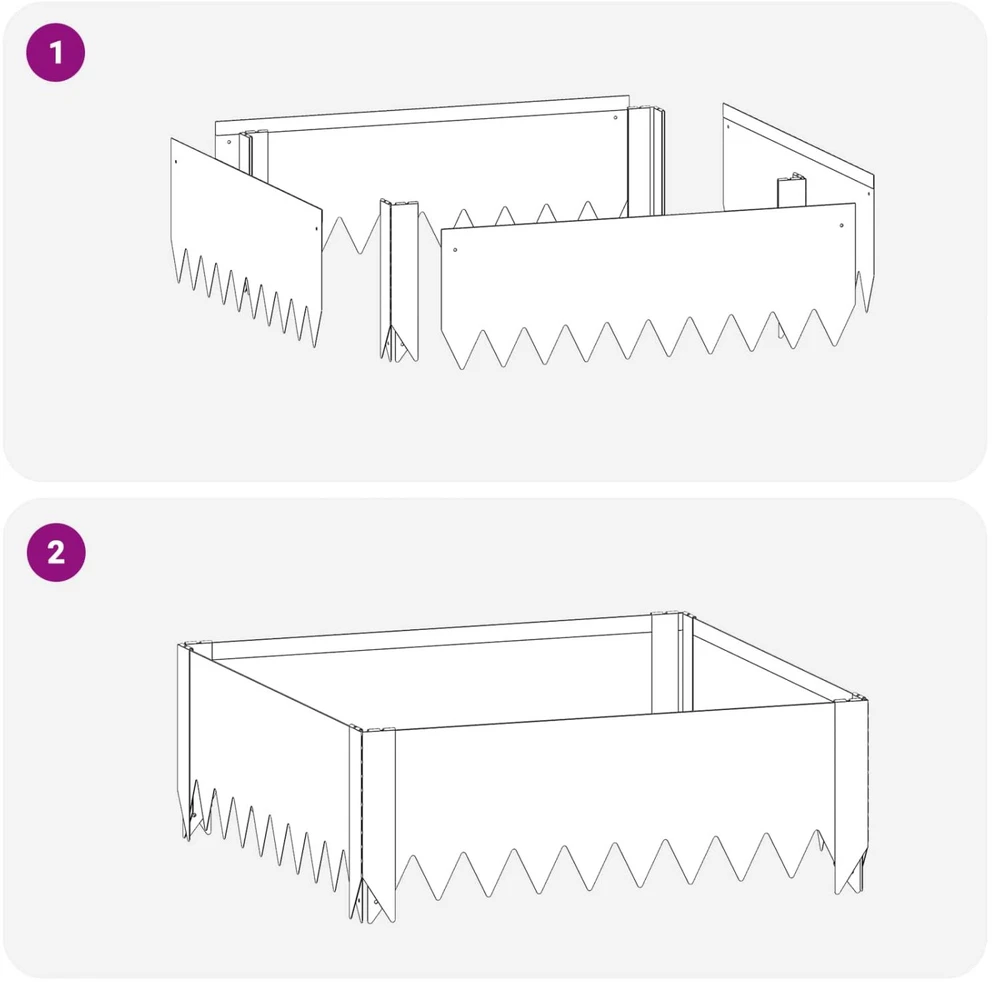 1

2