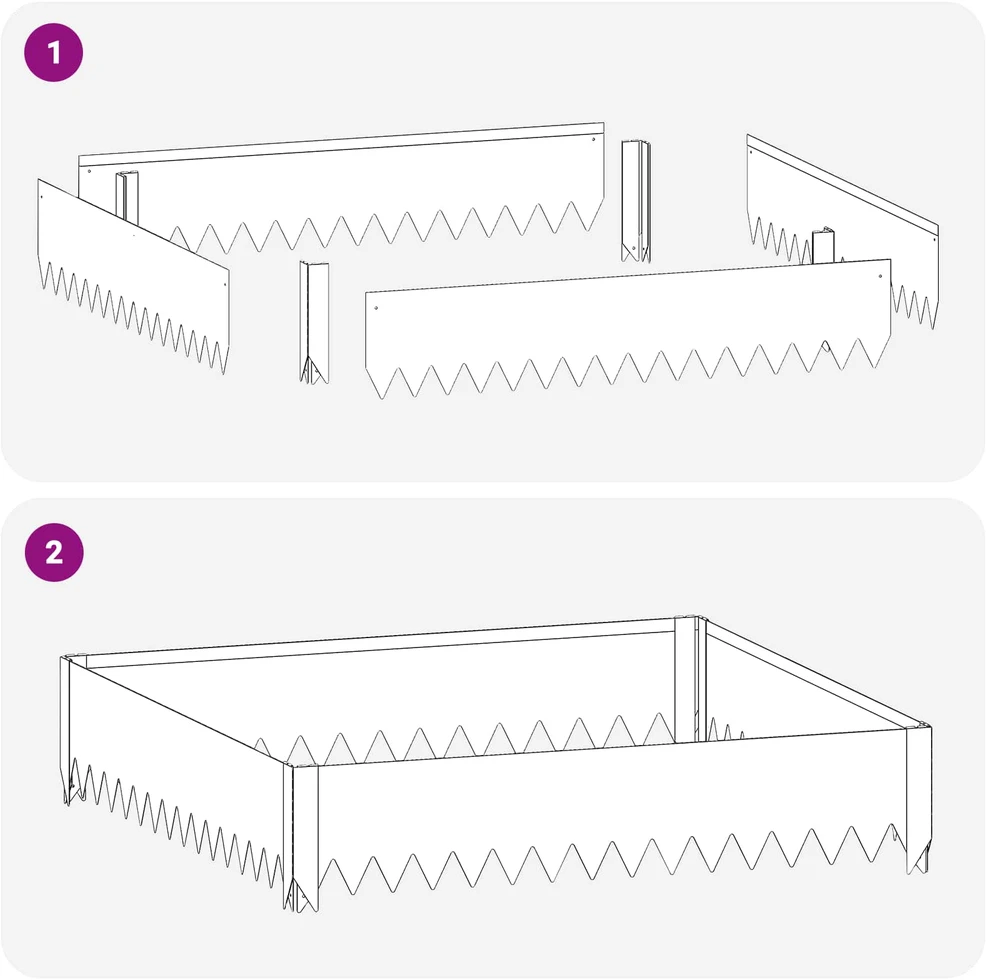 1

2