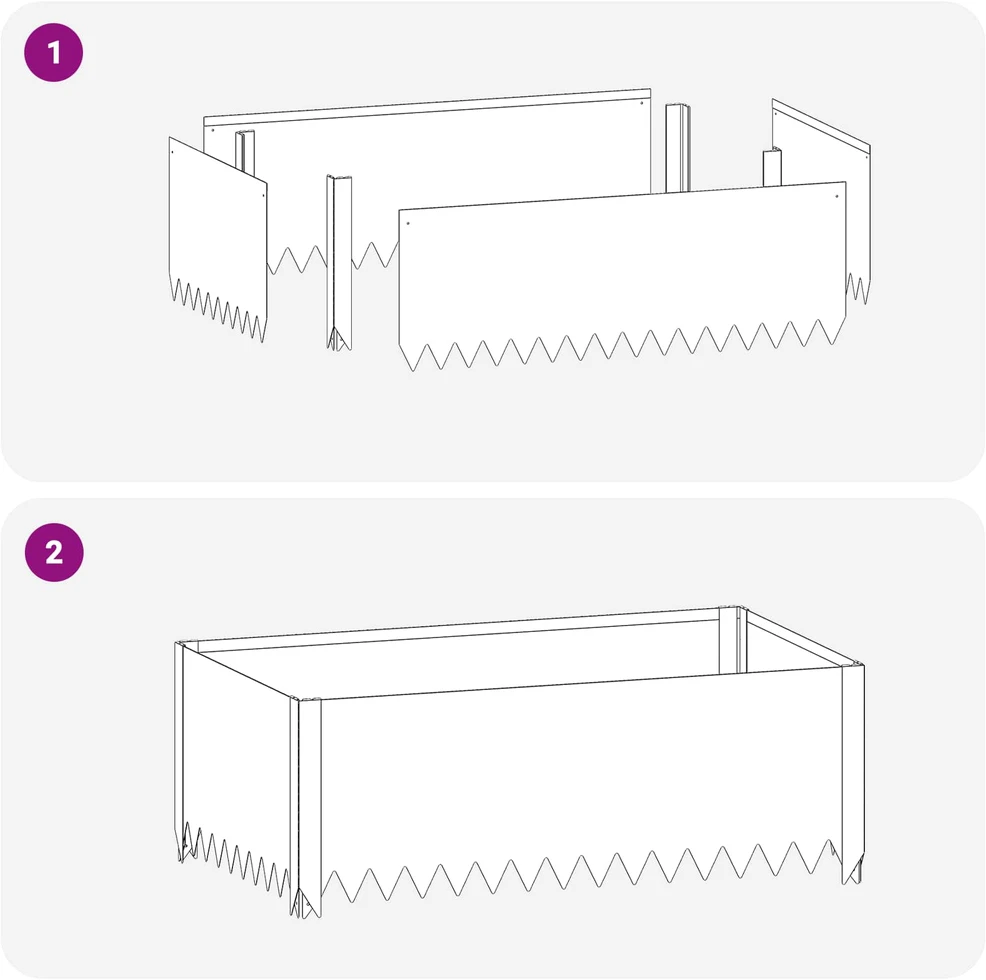 1

2