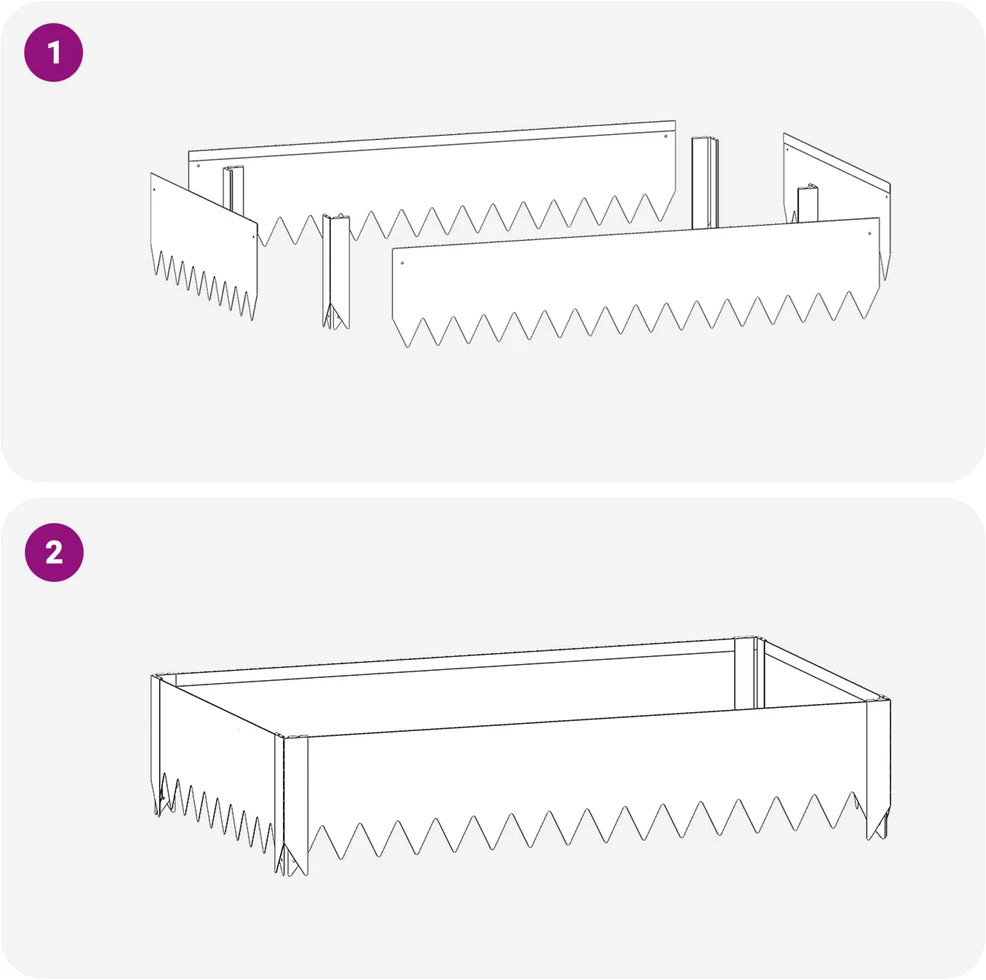 1

2