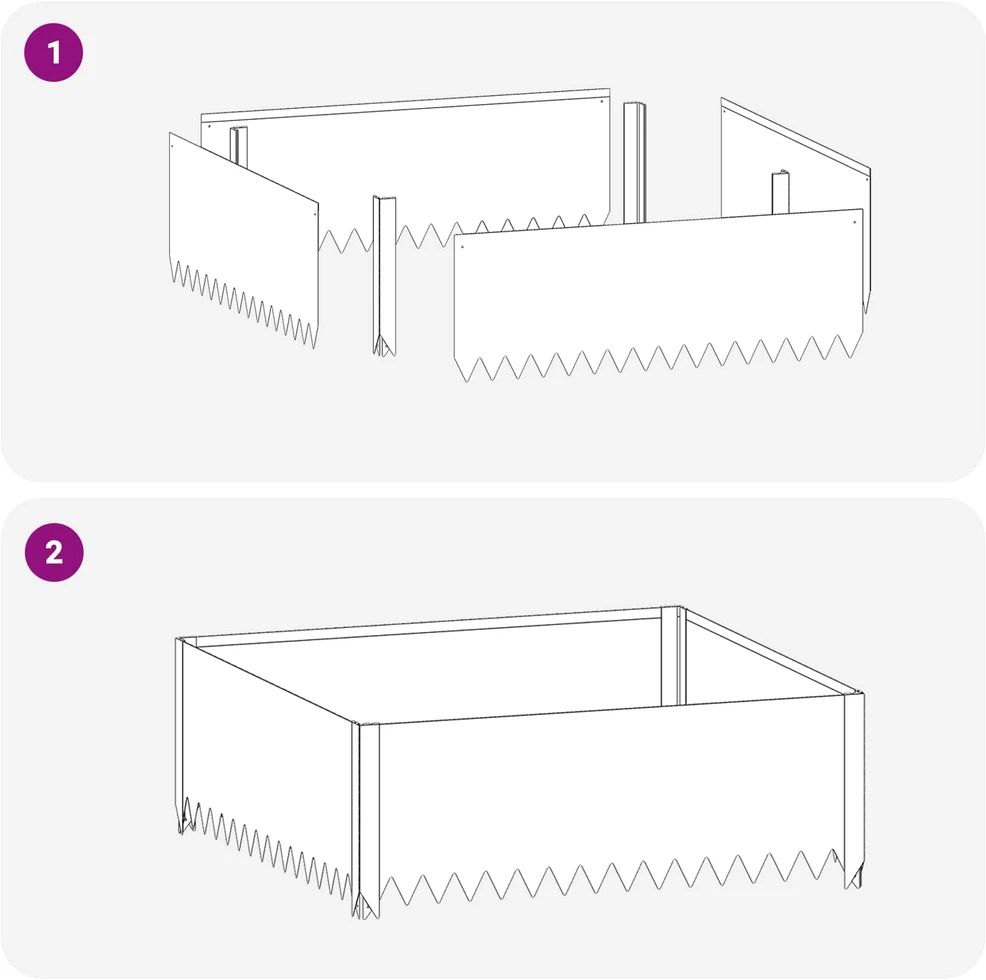 1

2