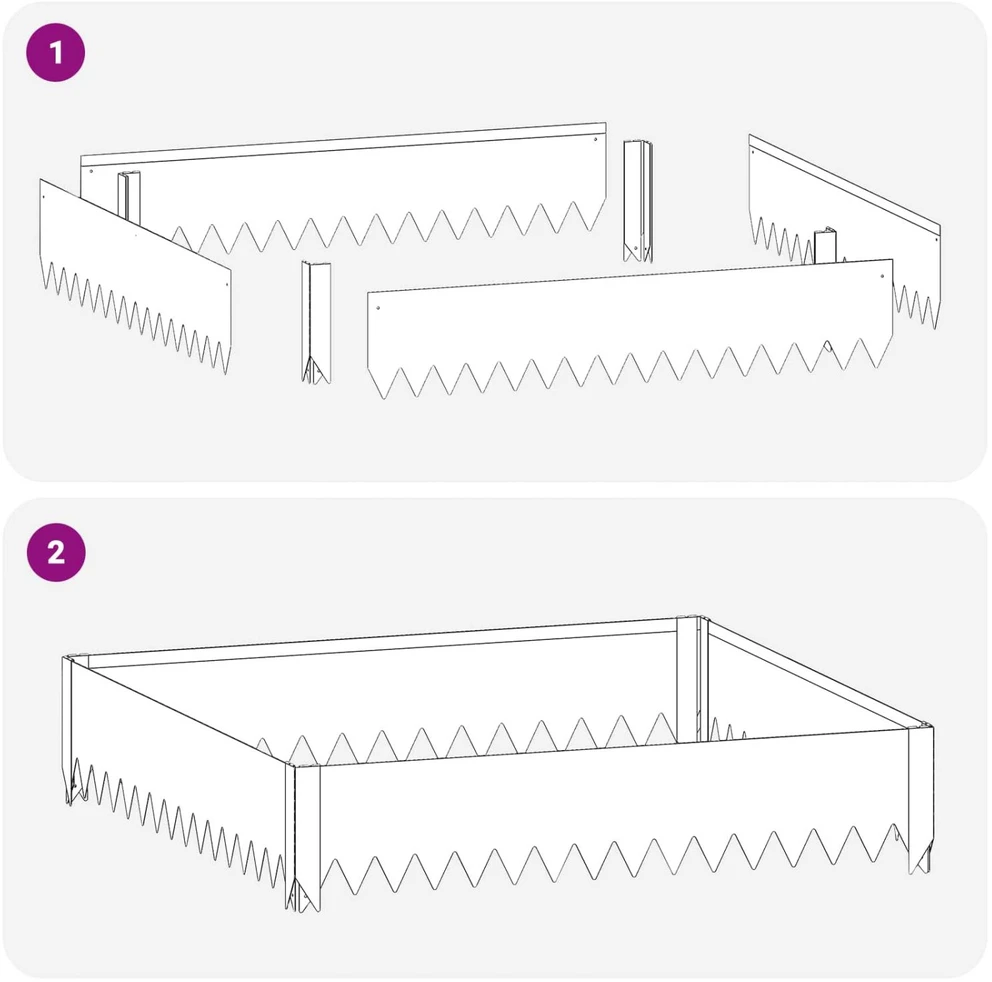 1

2