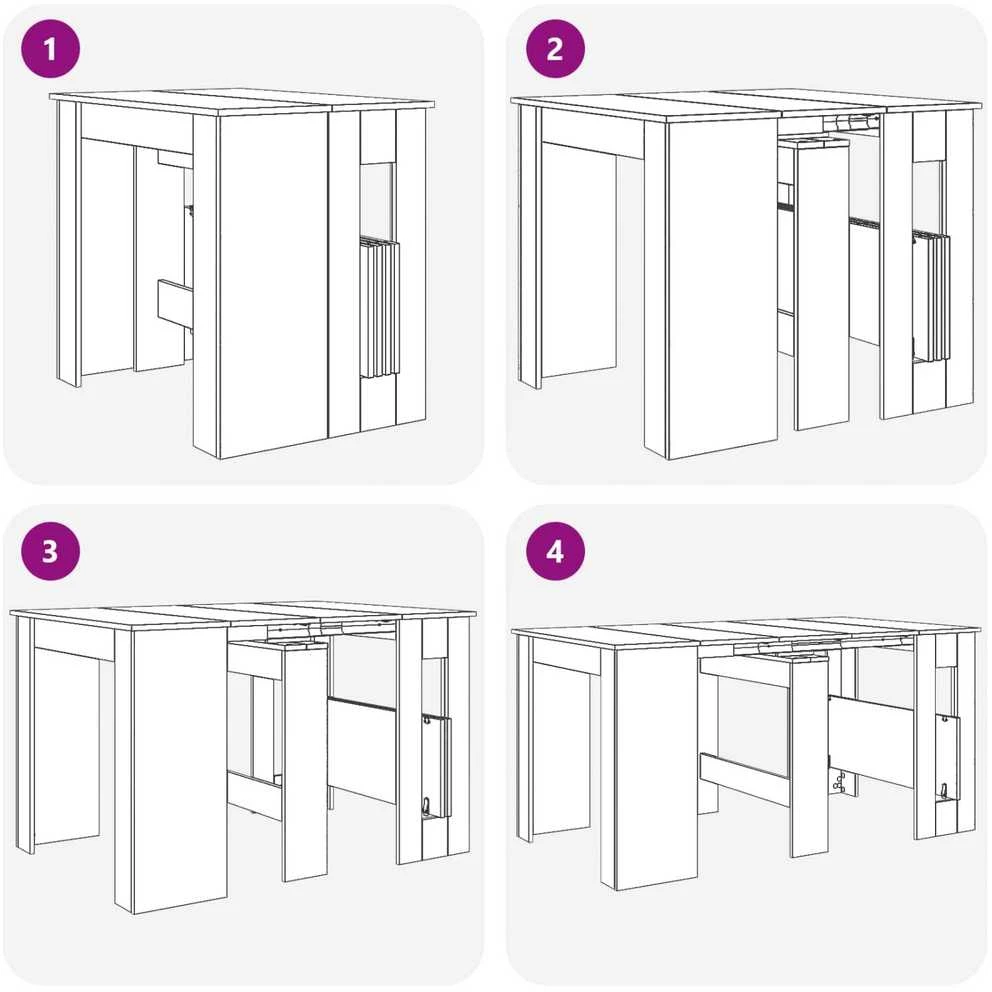 1

2

3

4