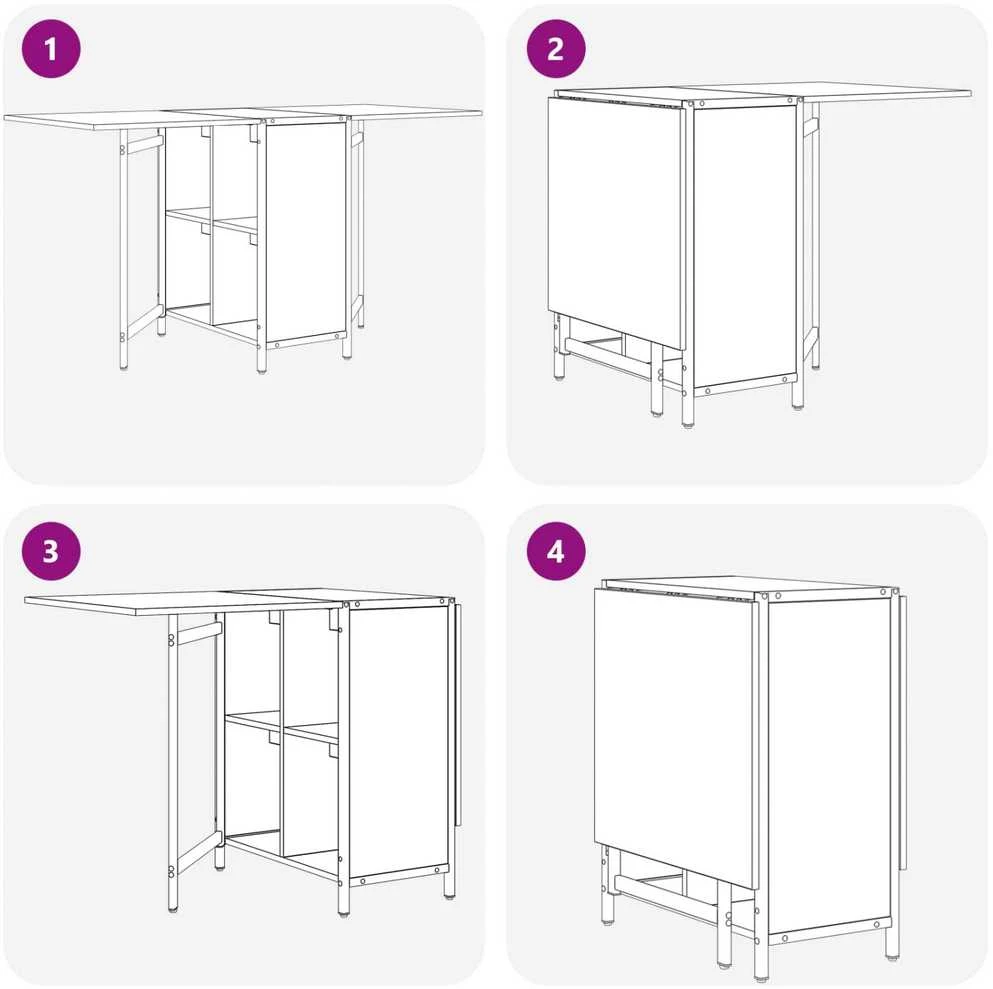 1

2

3

4