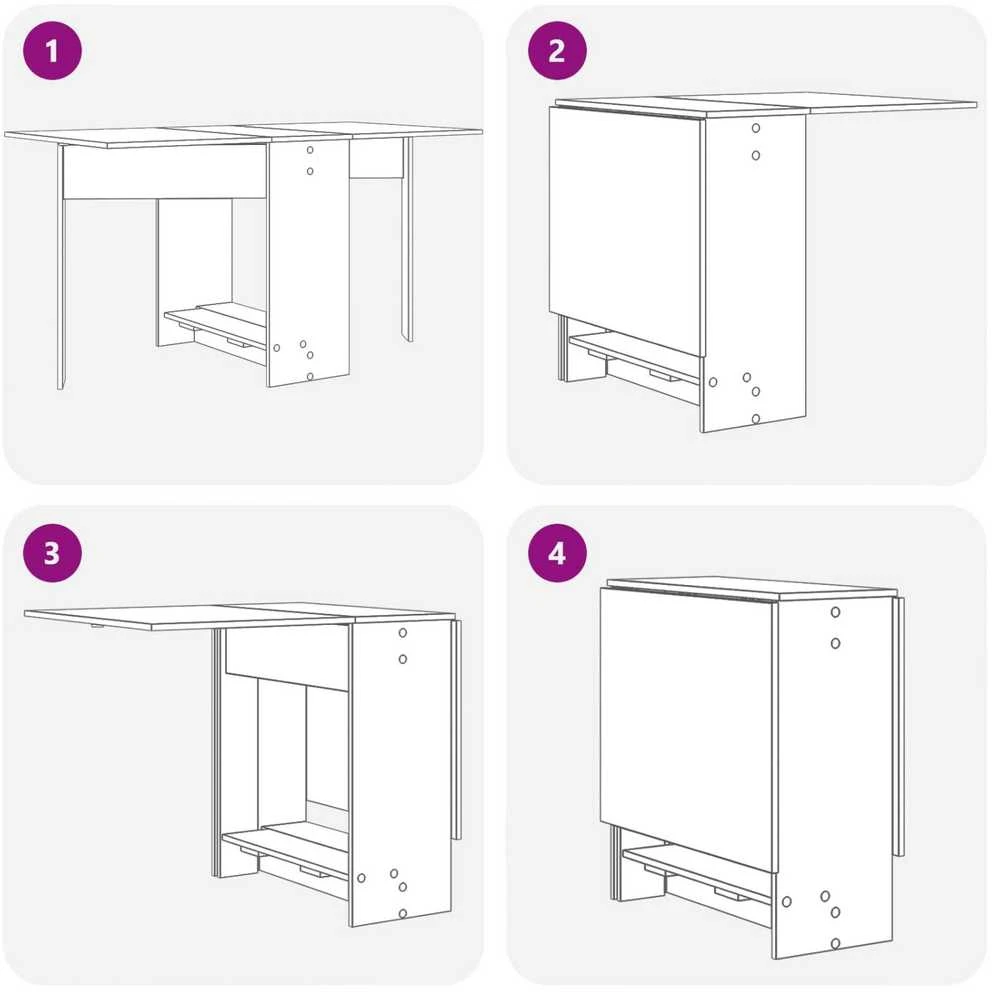 1

2

3

4