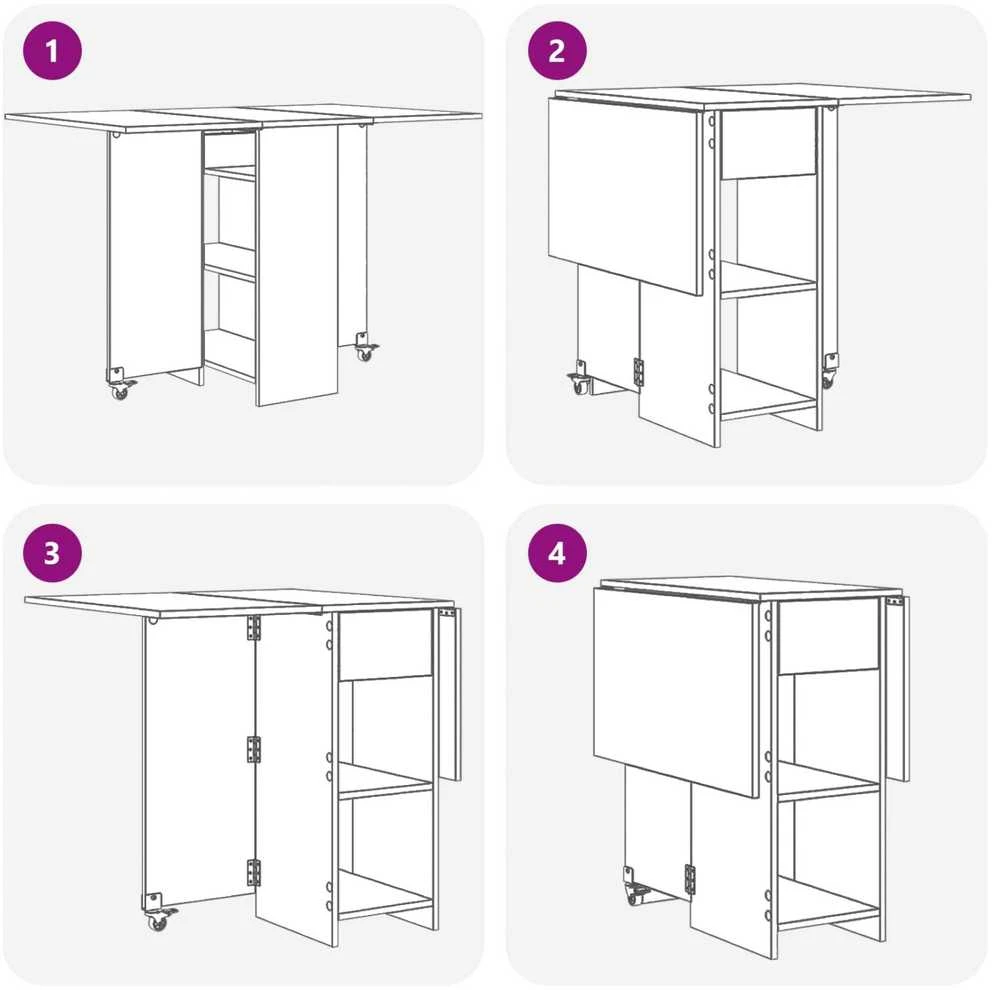 1

2

3

4