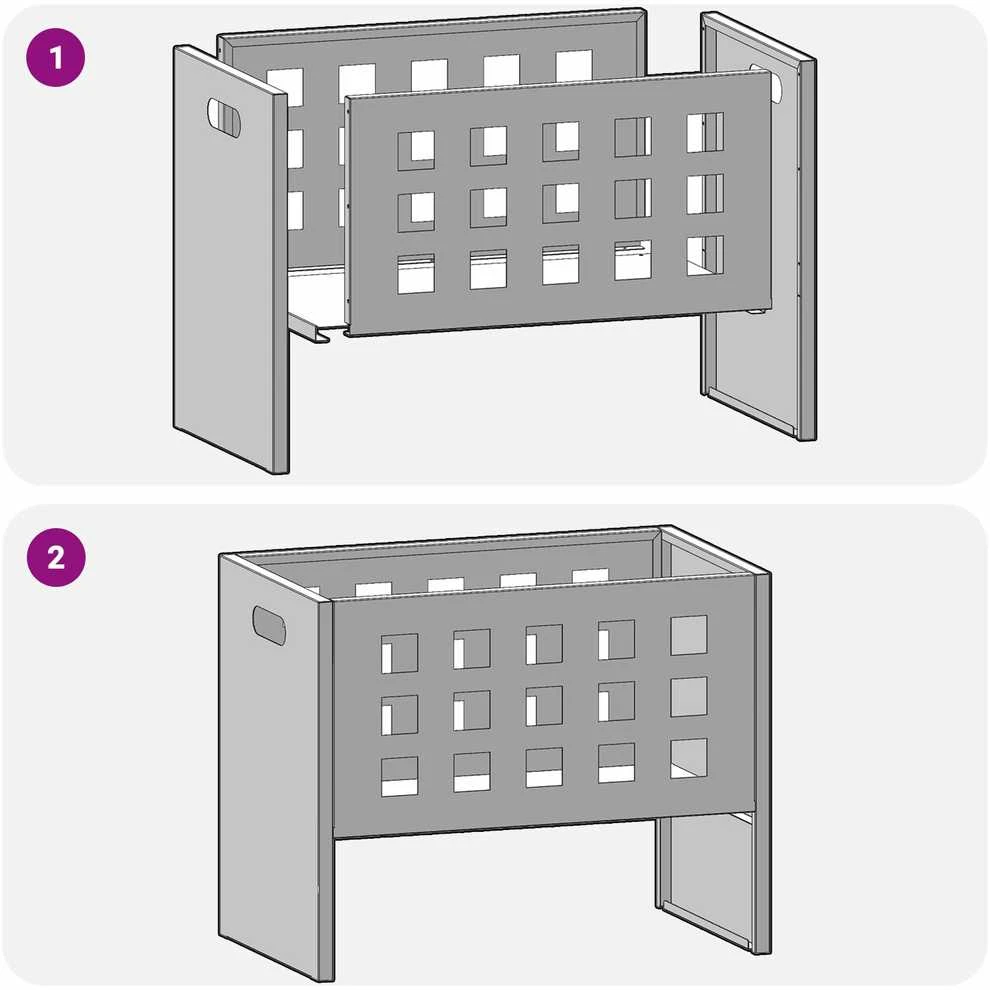 1

2