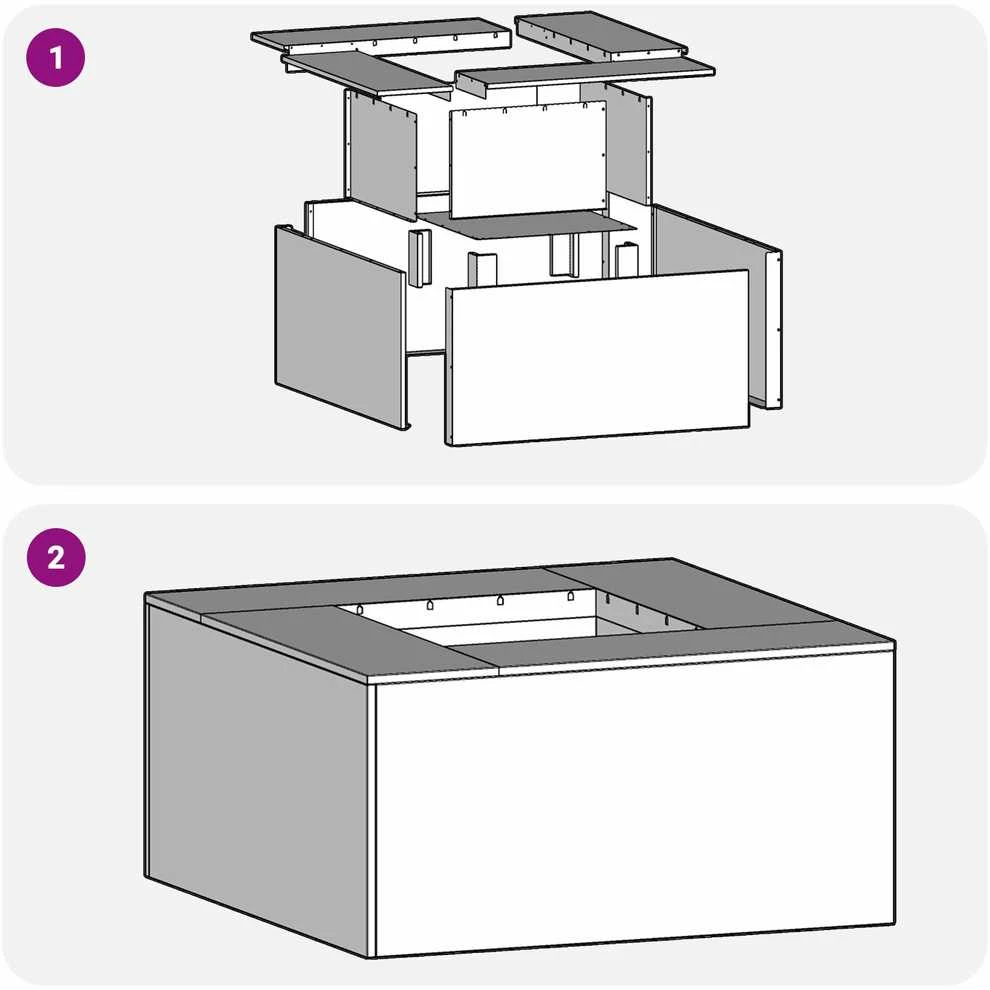 1

2