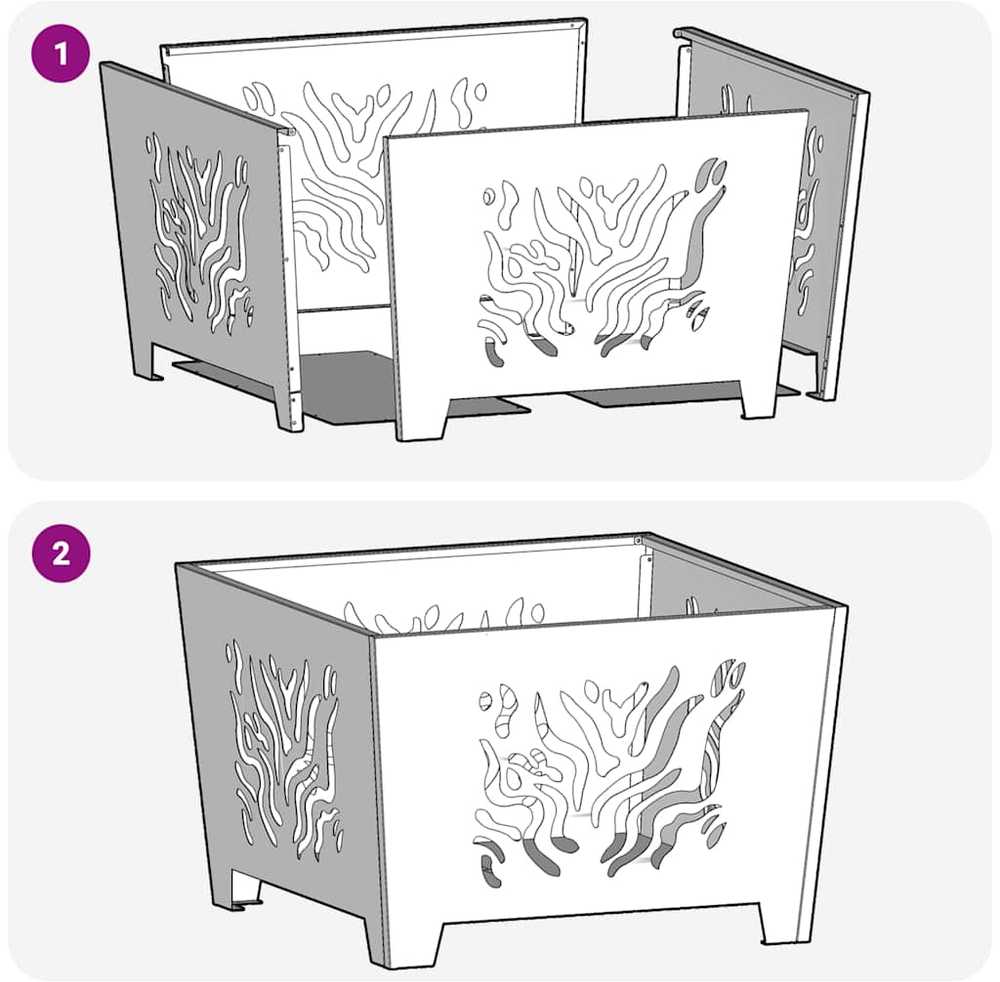 1

2