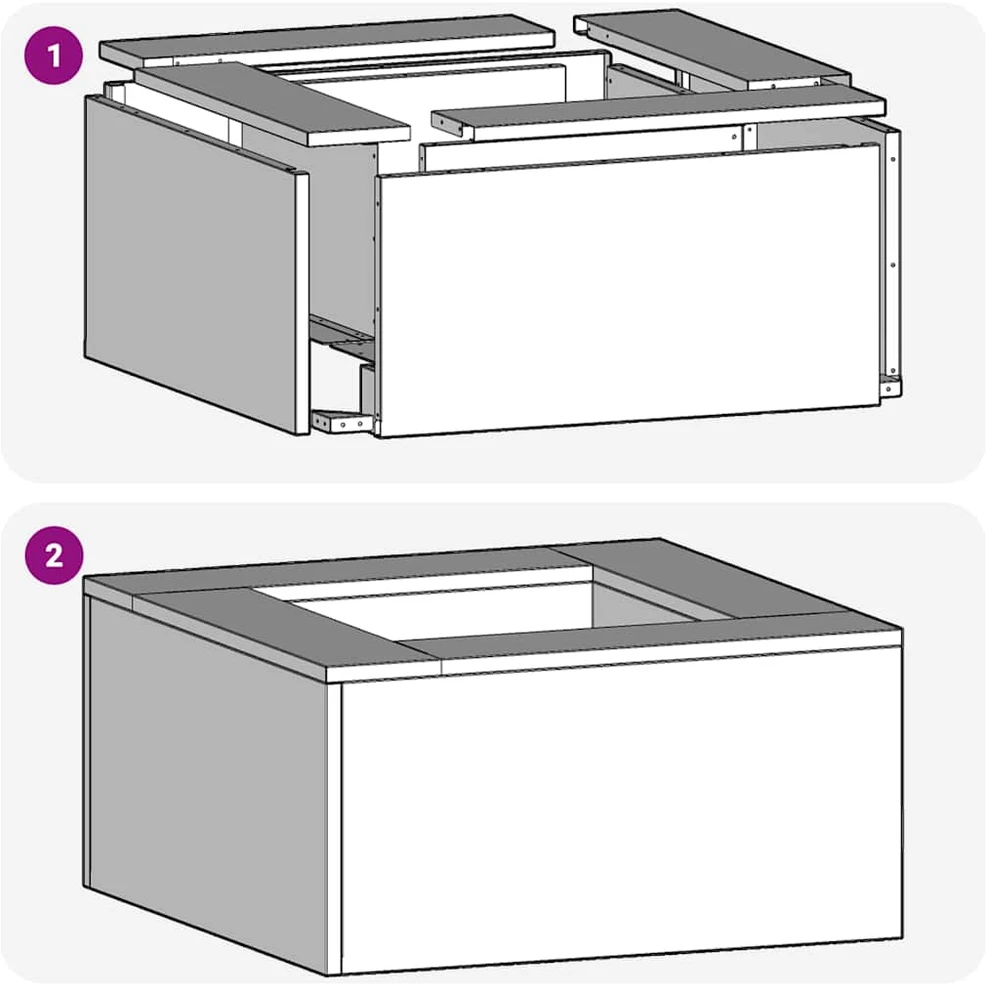 1

2