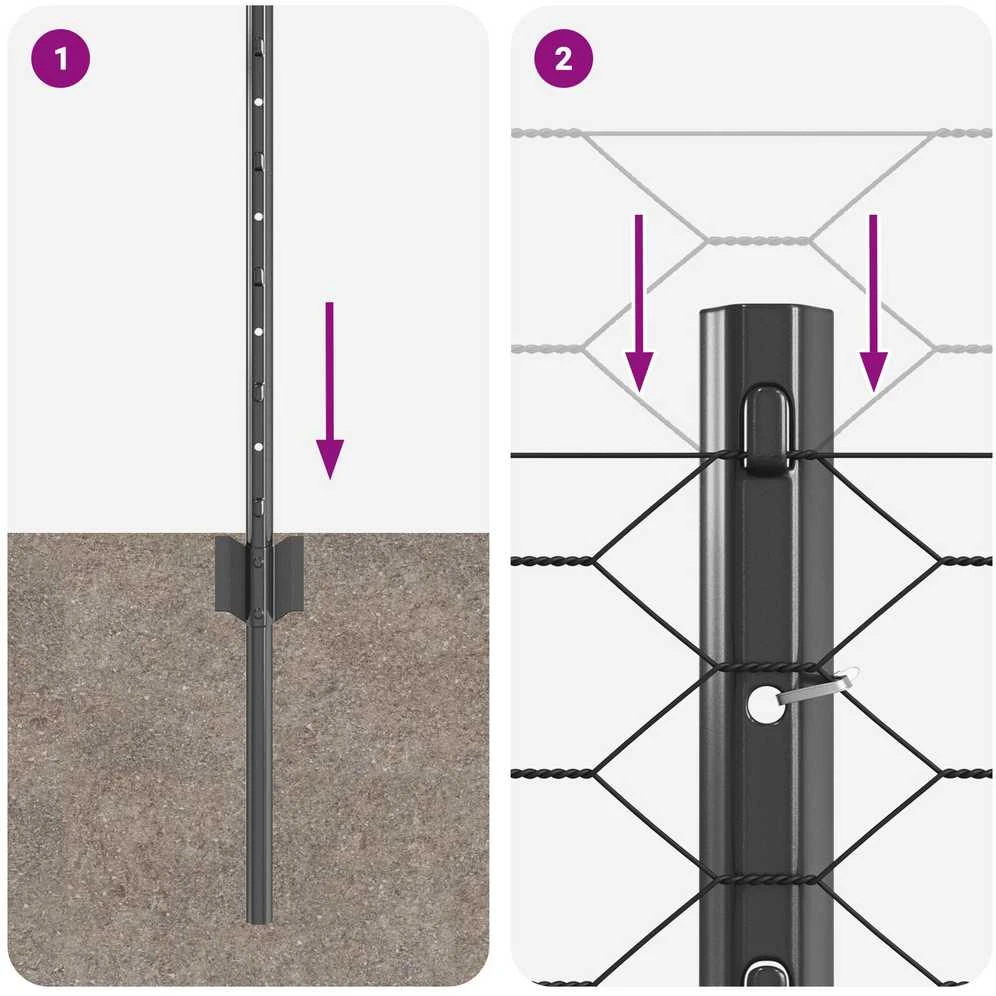 1

2