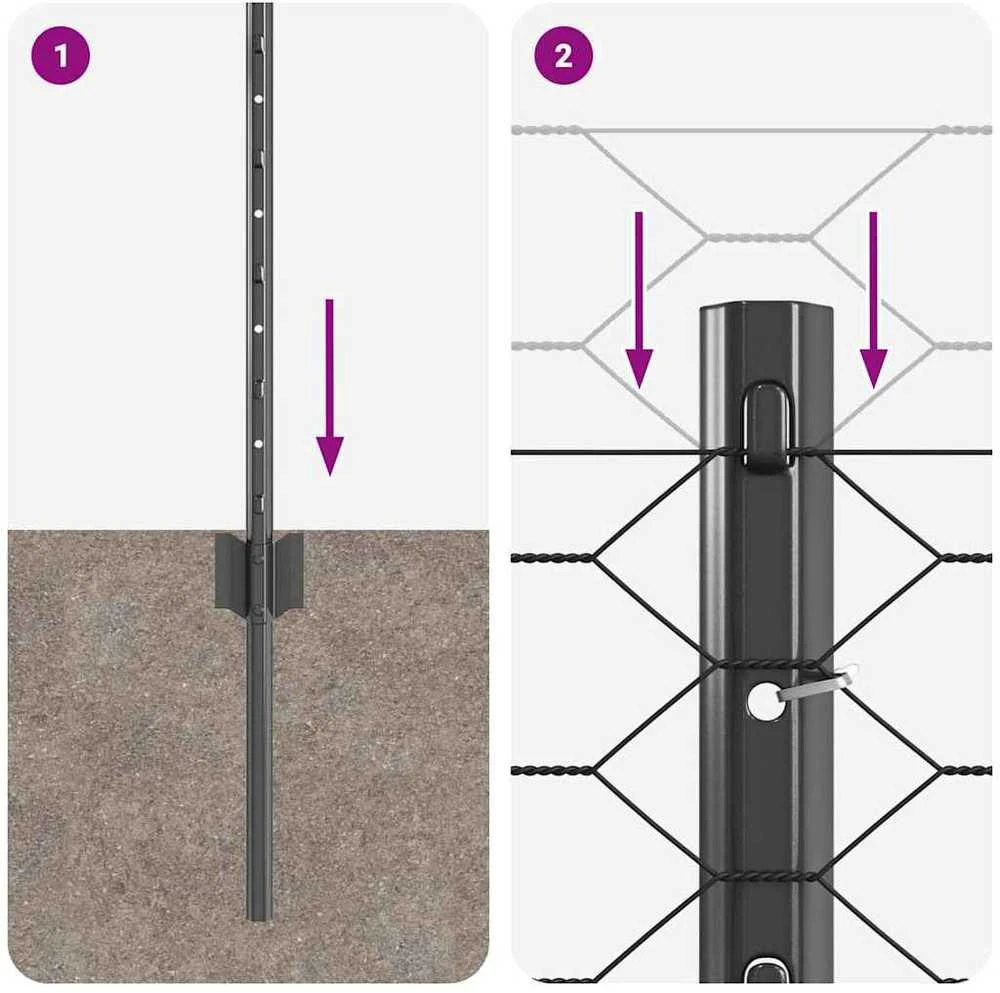 1

2