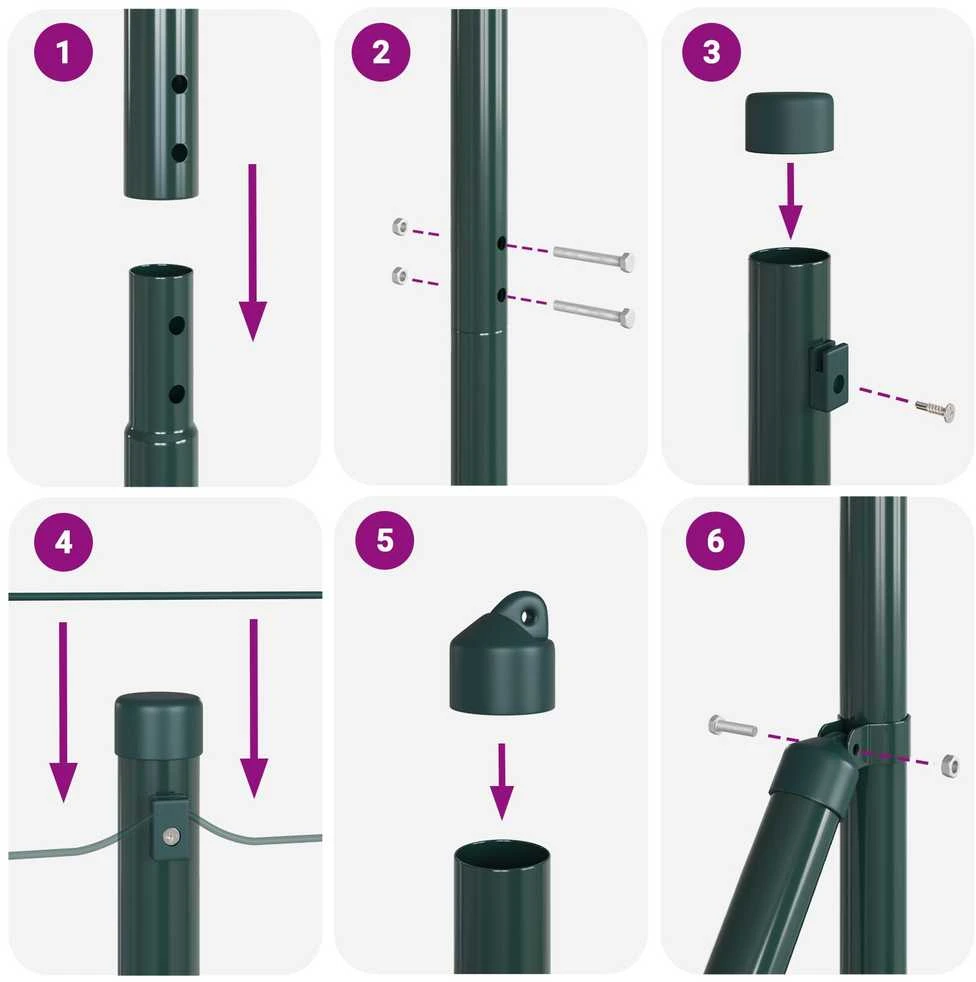 1

2

3

4

5

6