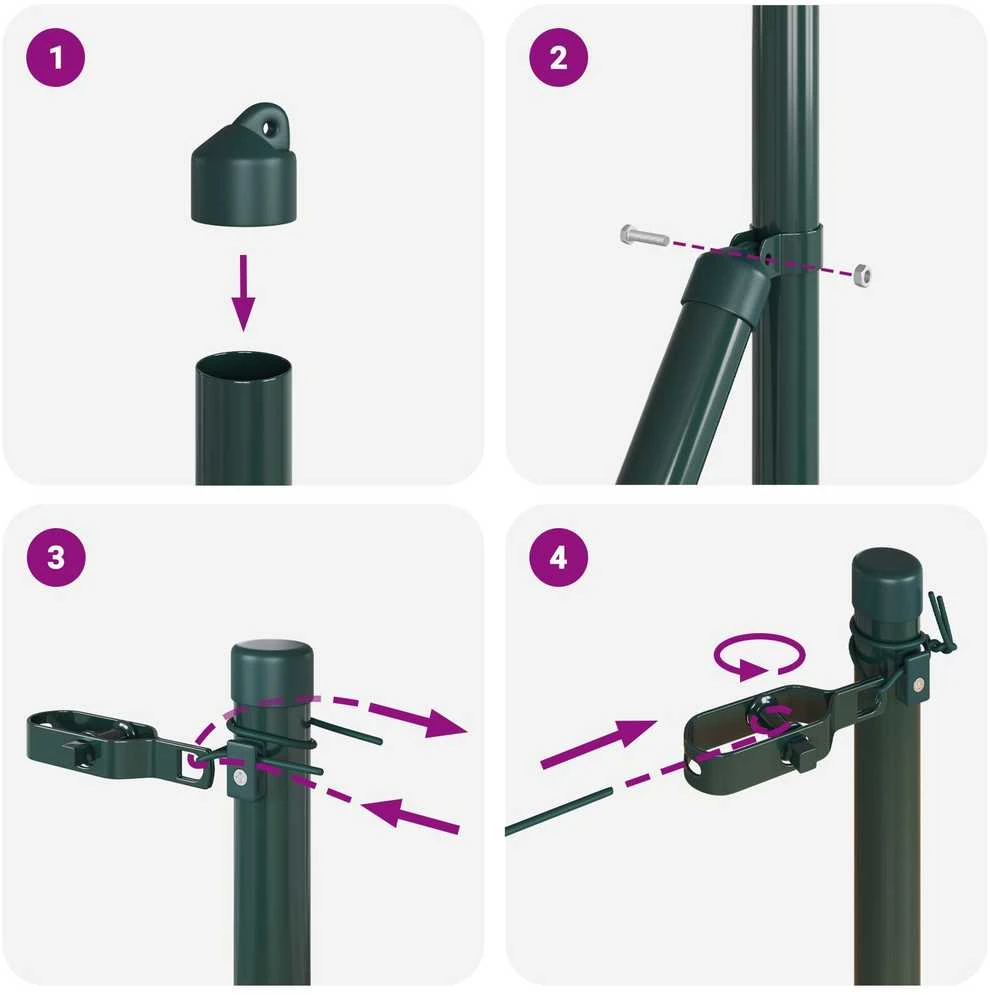 1

2

3

4