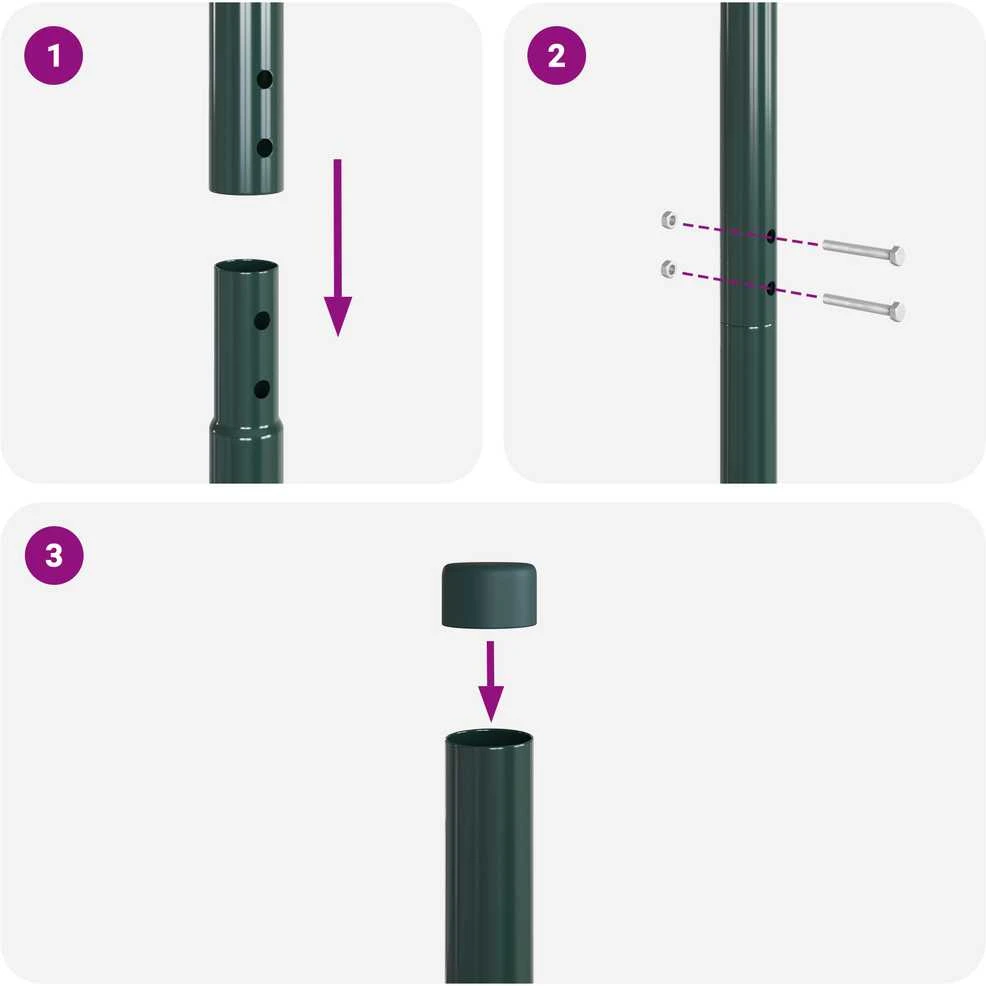 1

2

3