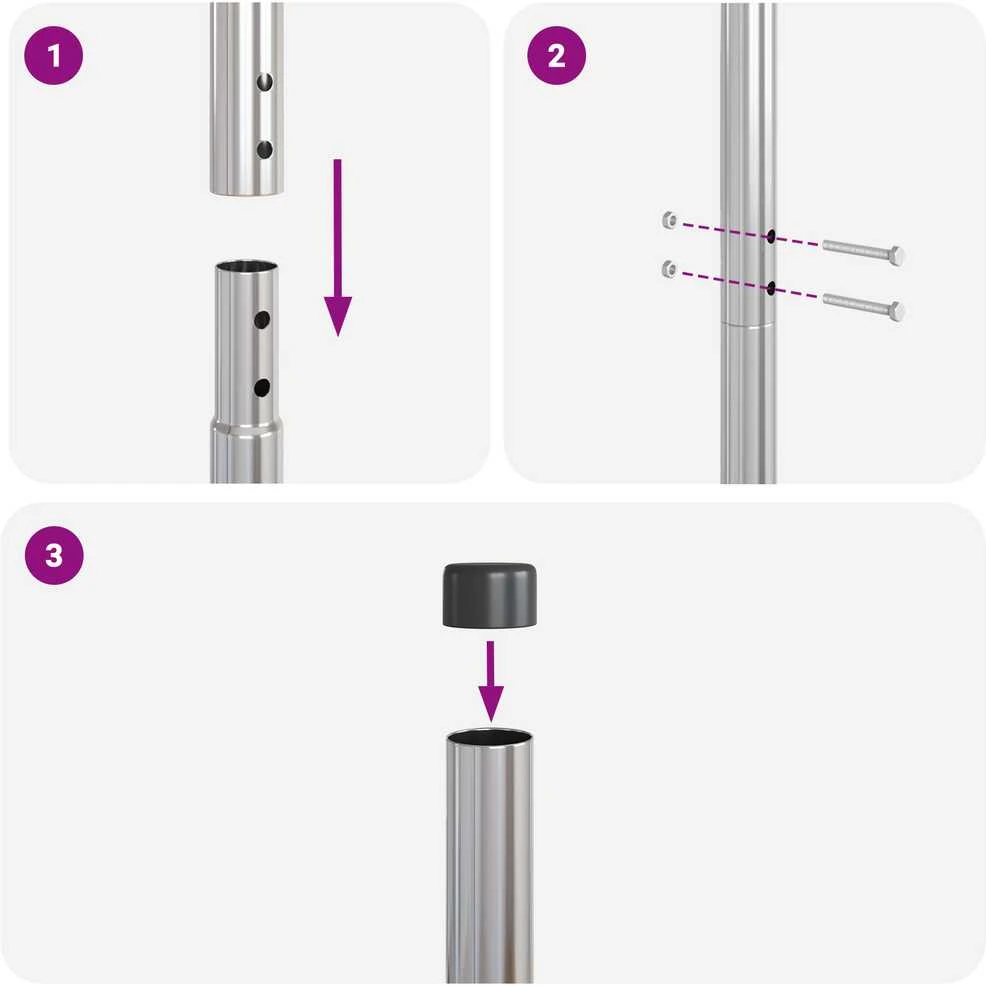 1

2

3