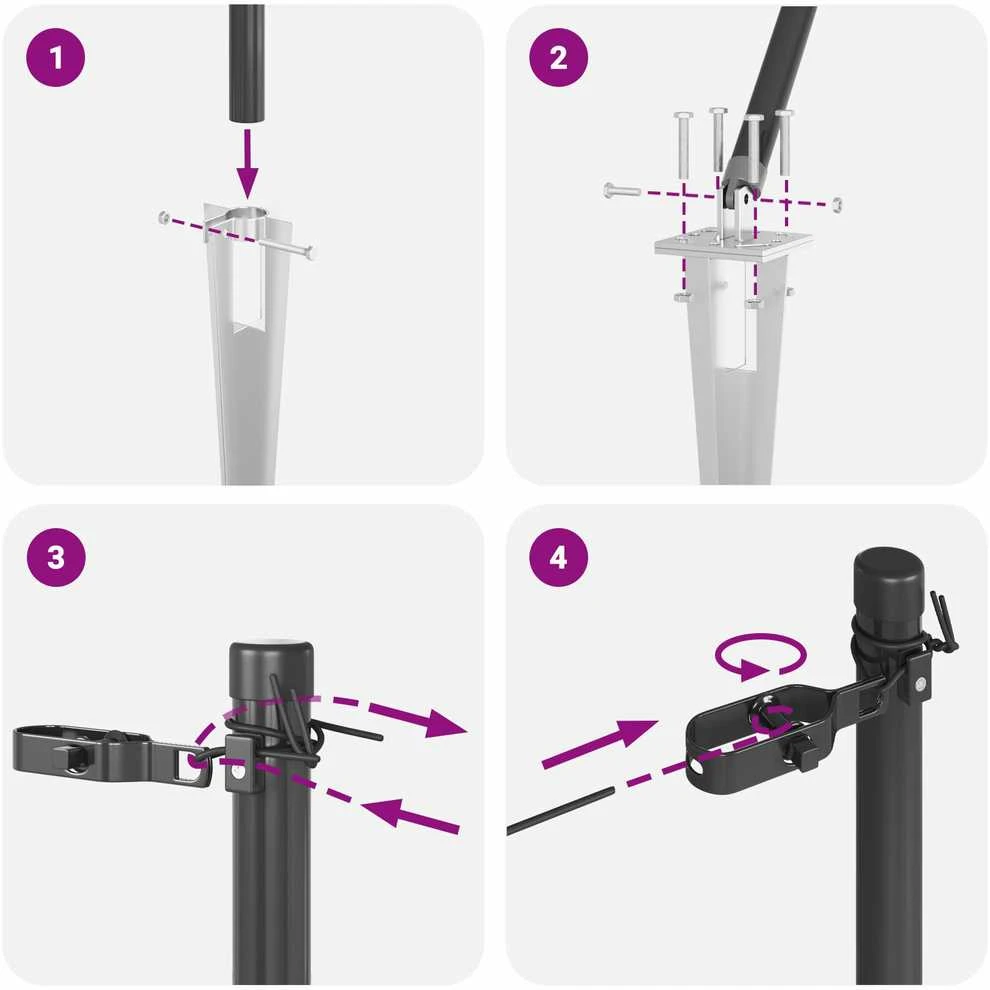 1

2

3

4