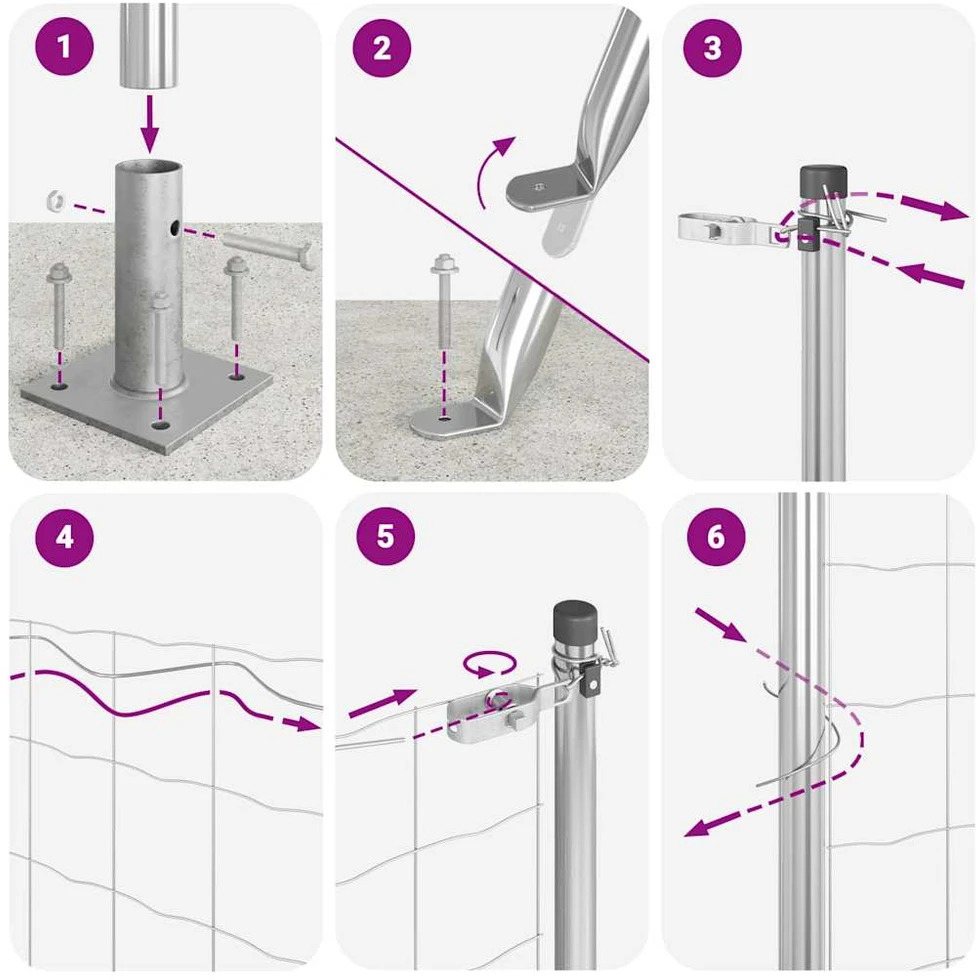 1

2

3

4

5

6