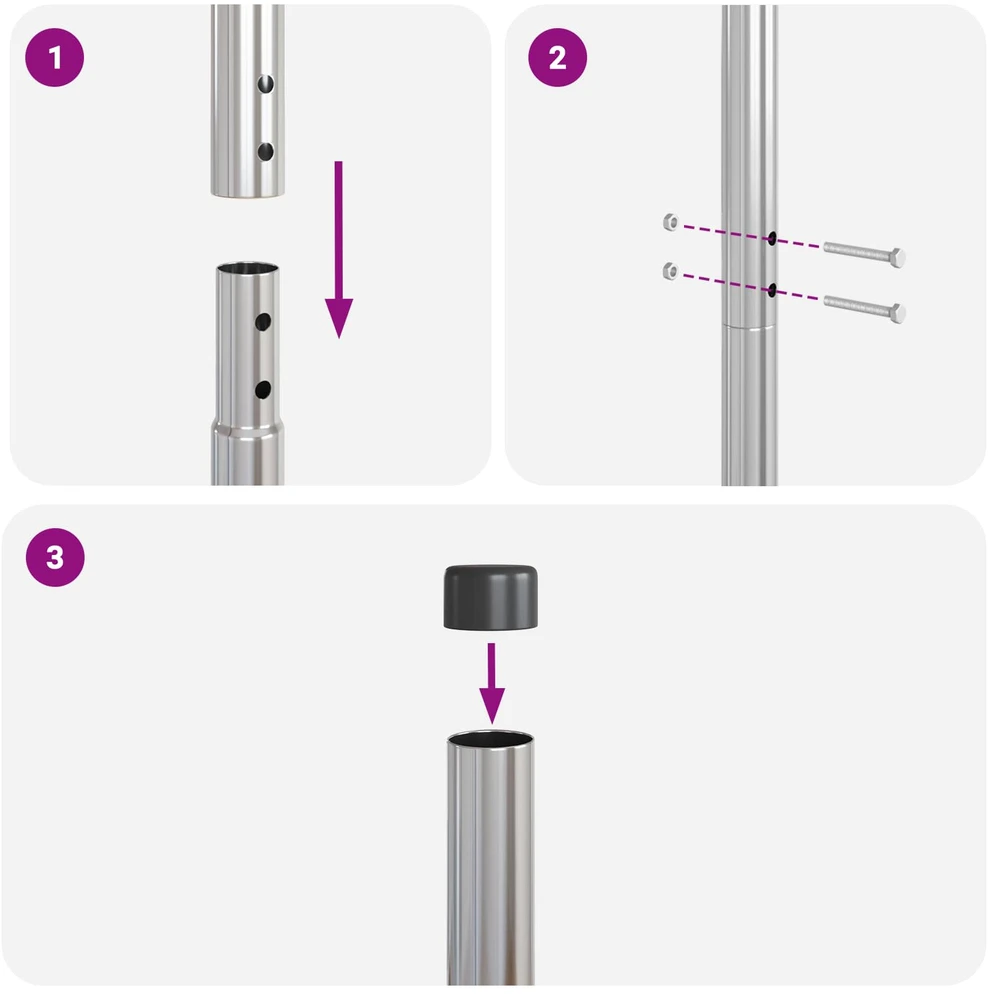 1

2

3