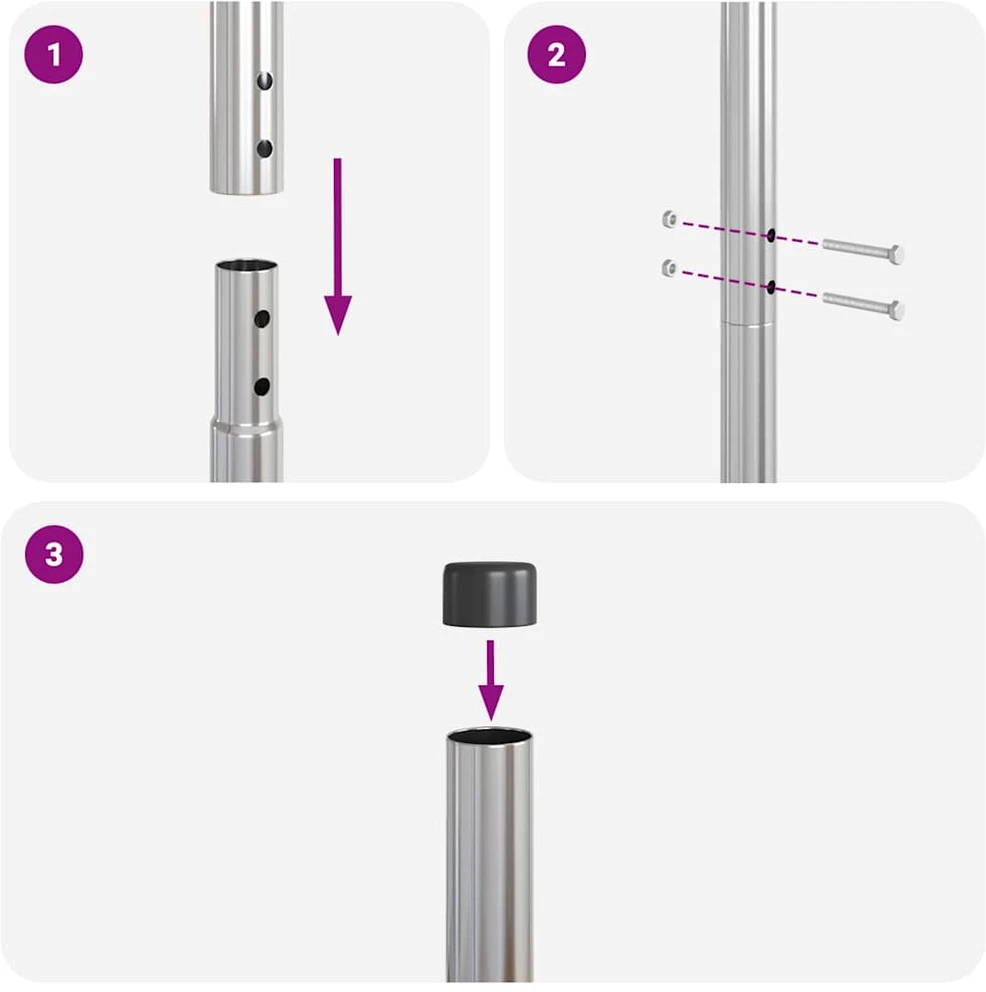 1

2

3