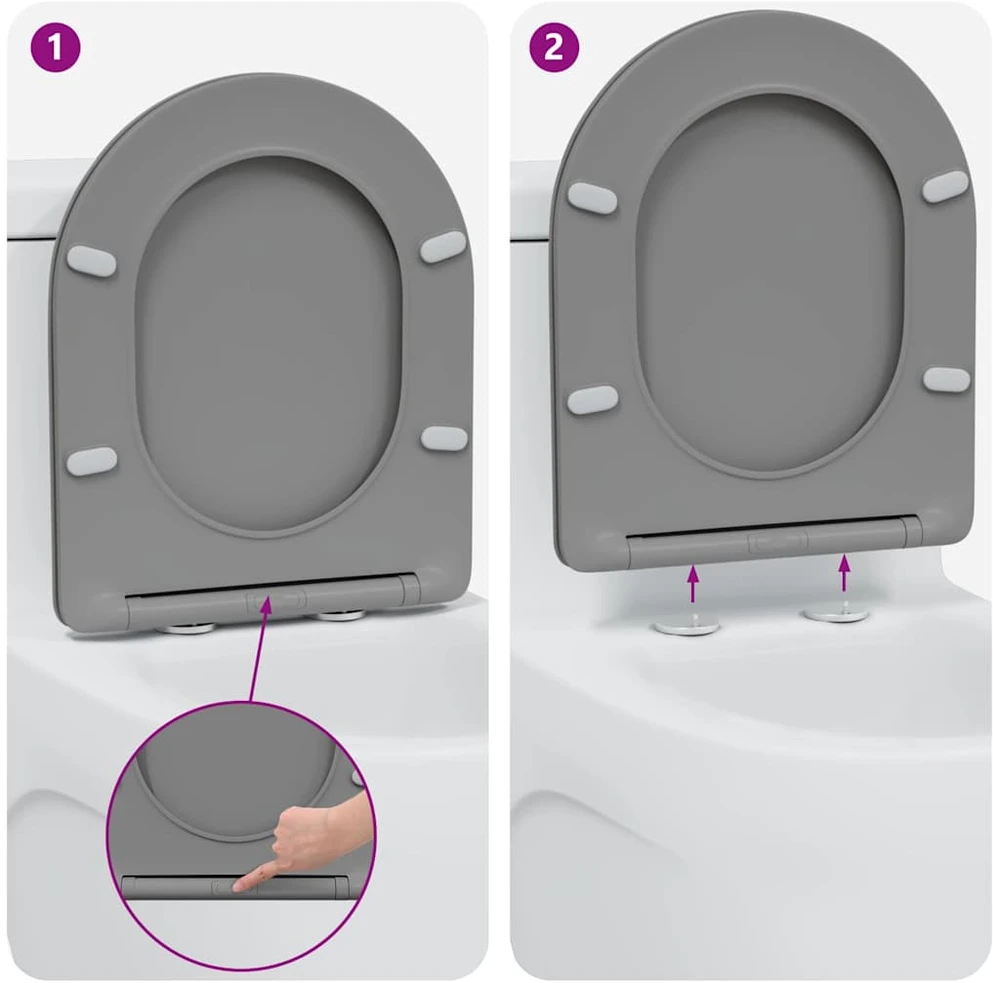 1

2