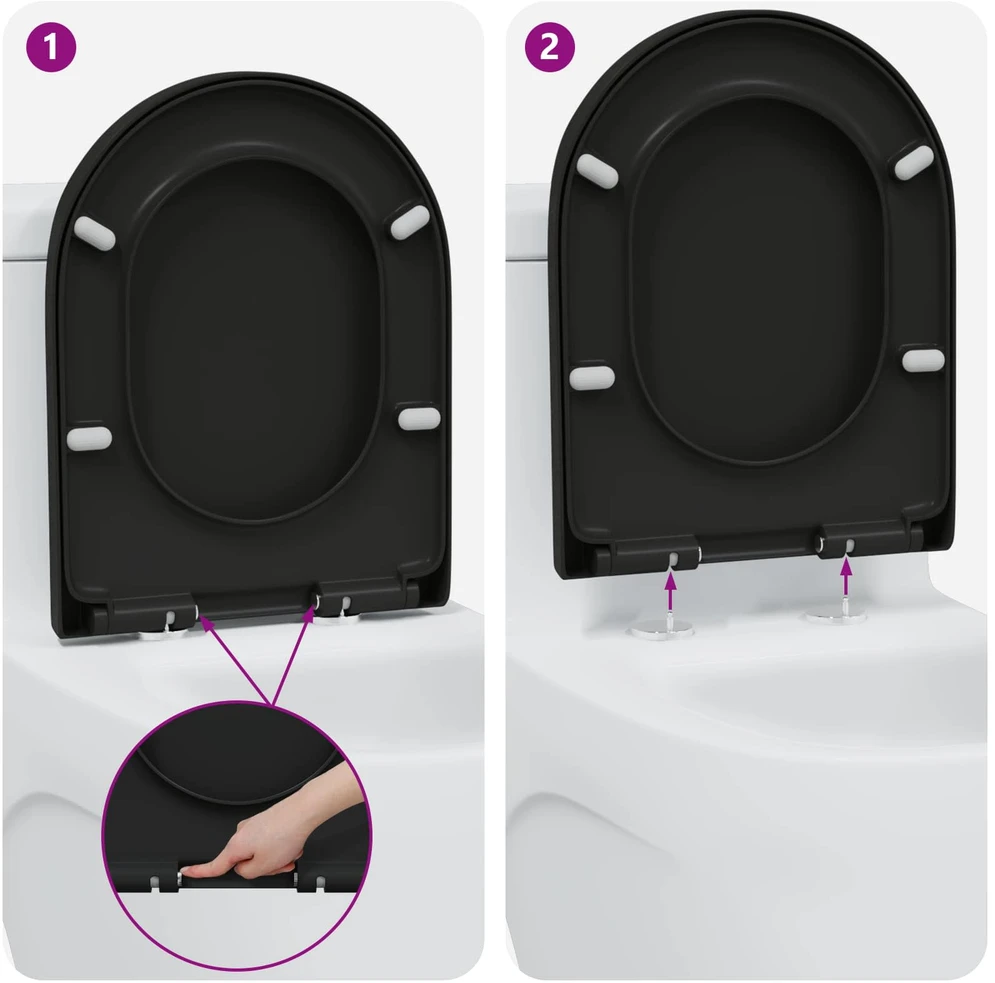 1

2