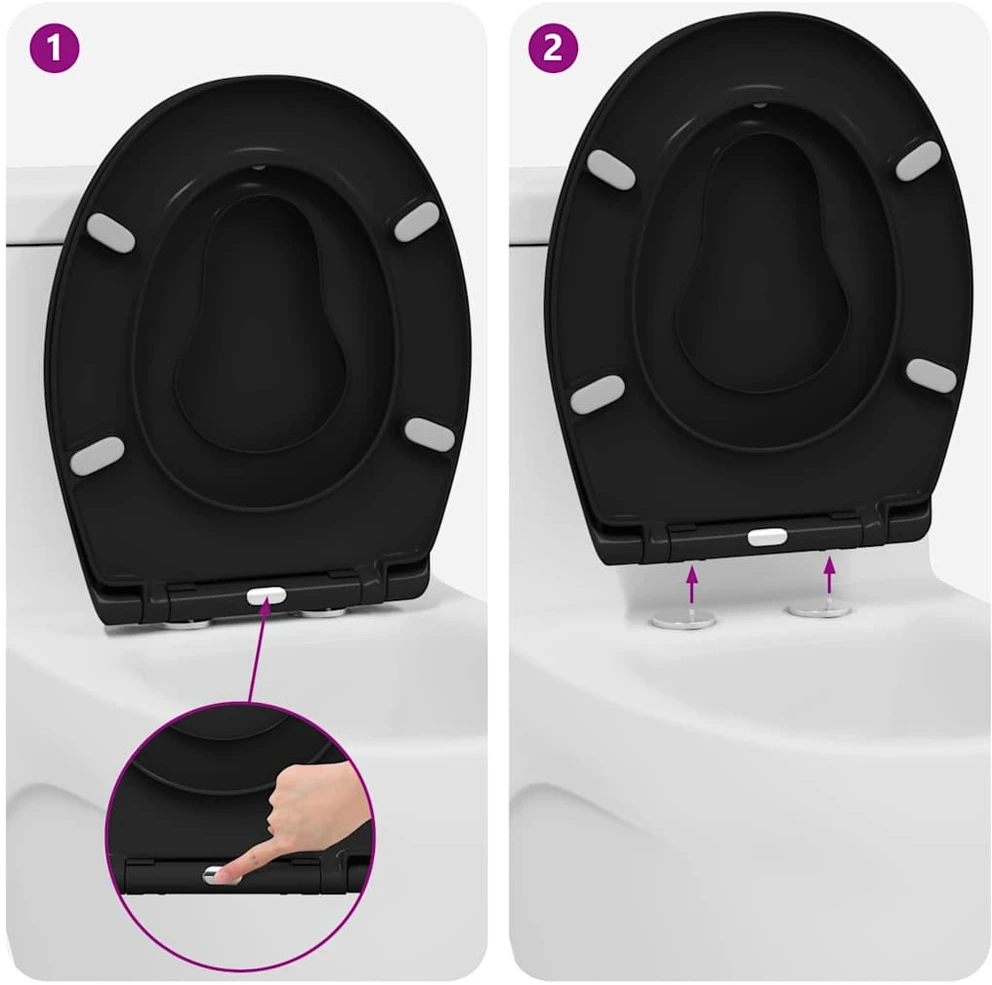 1

2