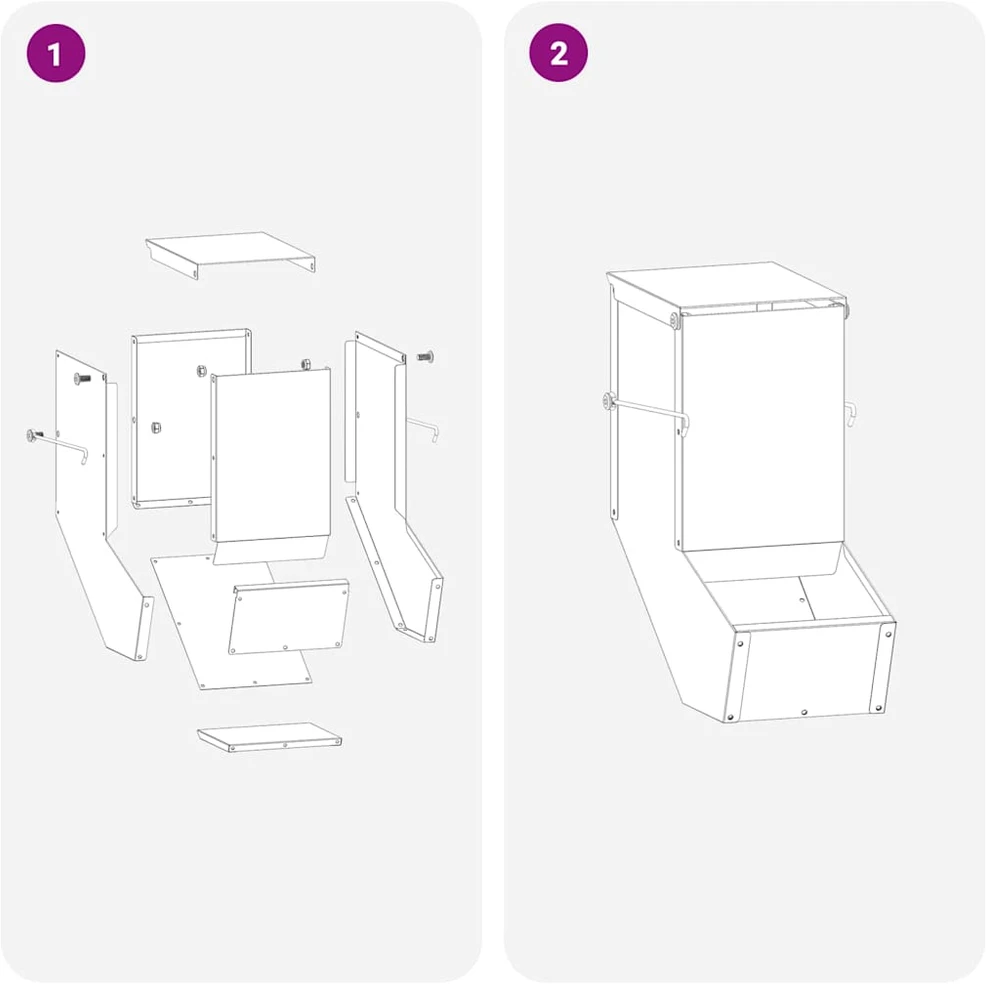 1

2