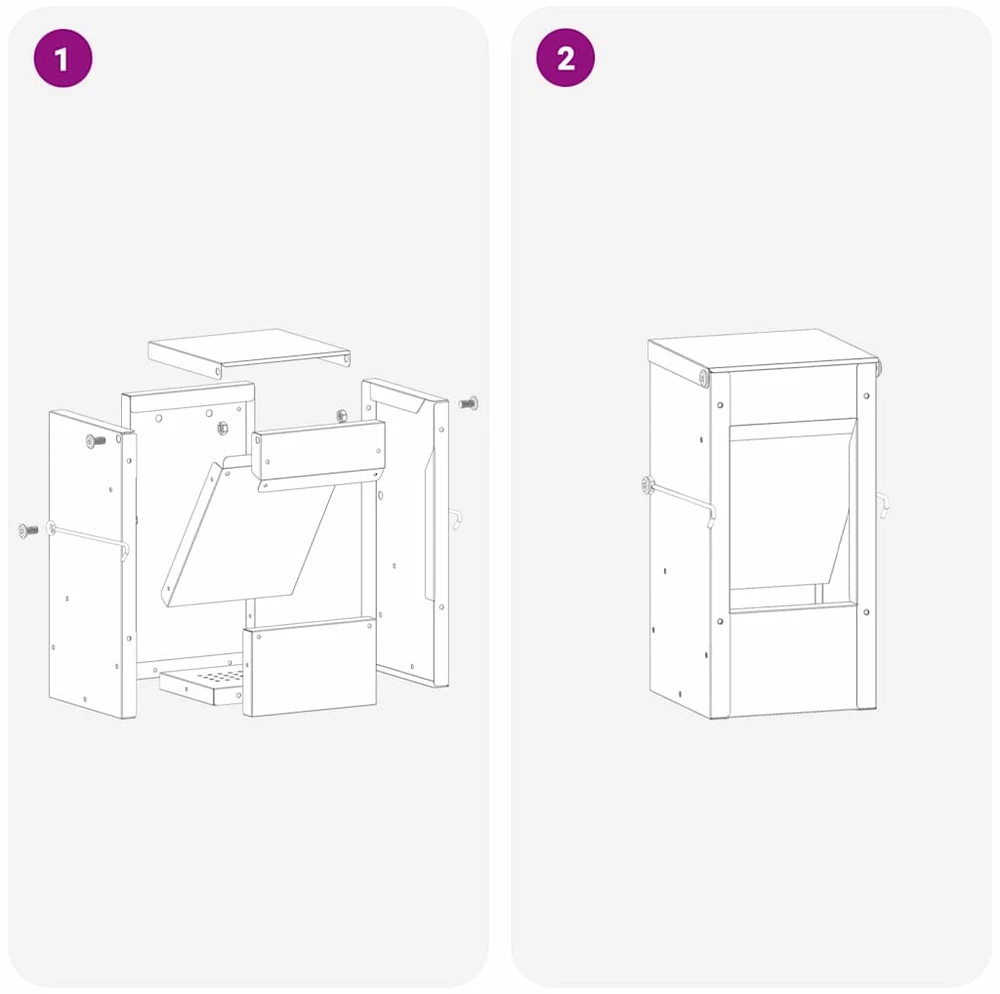 1

2