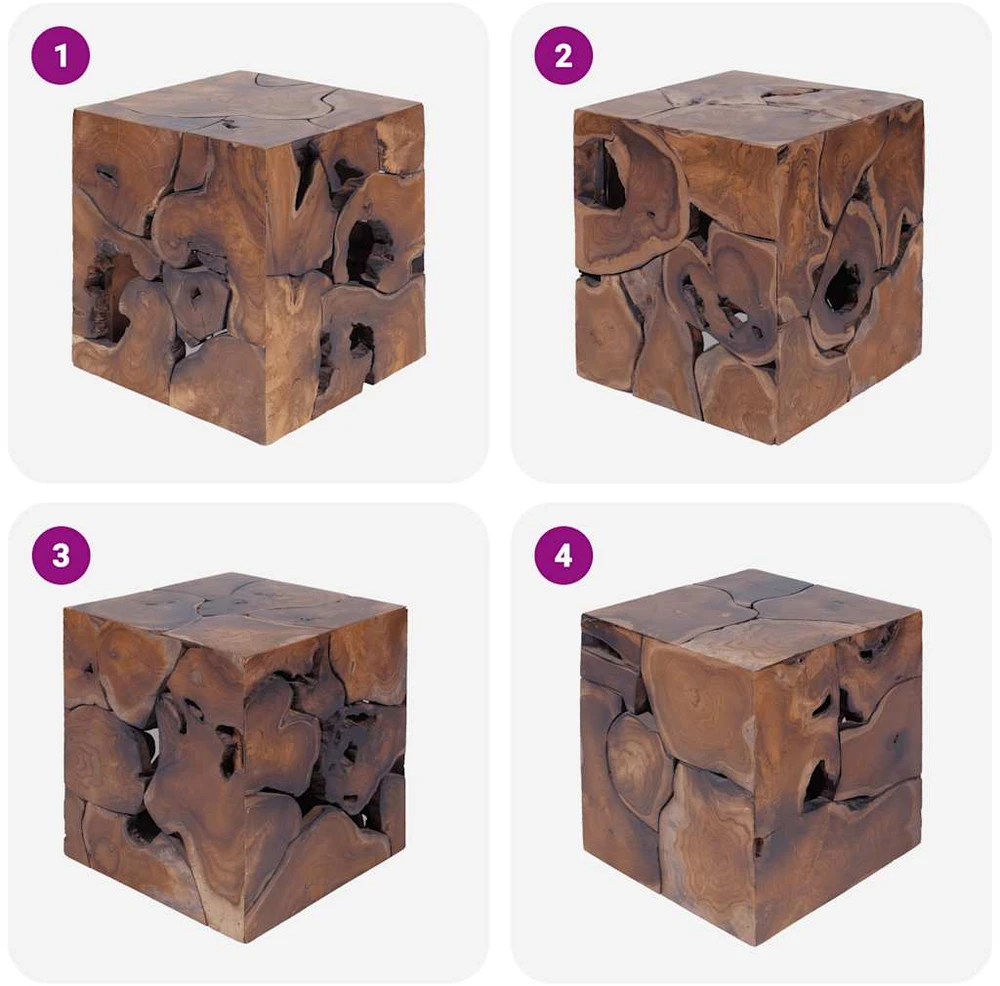 1

2

3

4