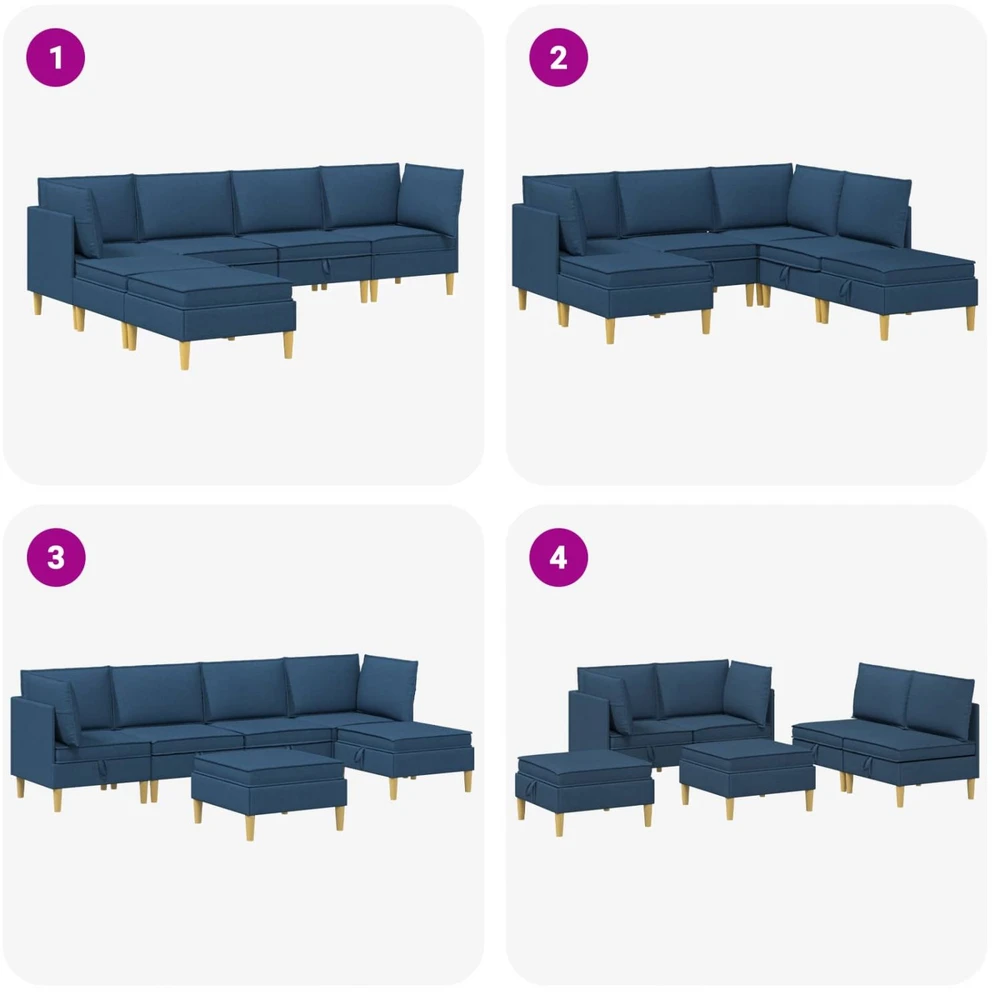 1

2

3

4