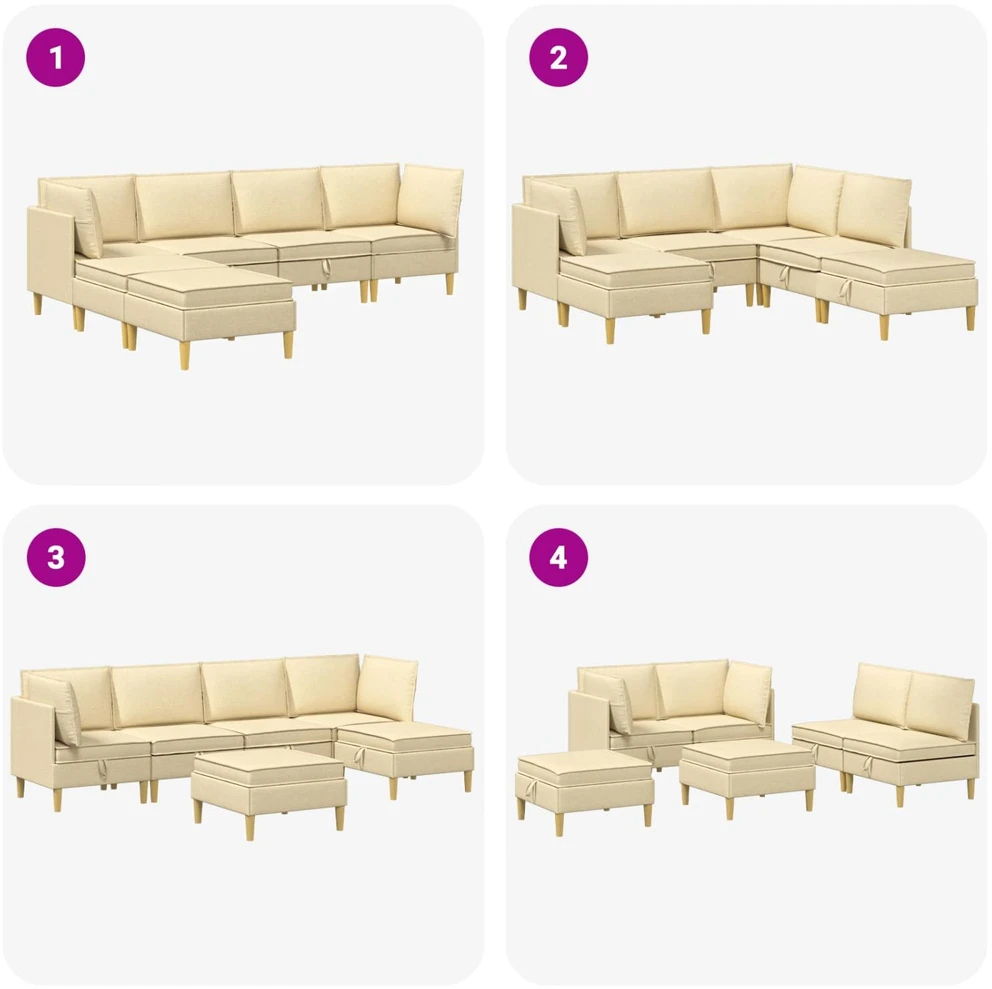 1

2

3

4