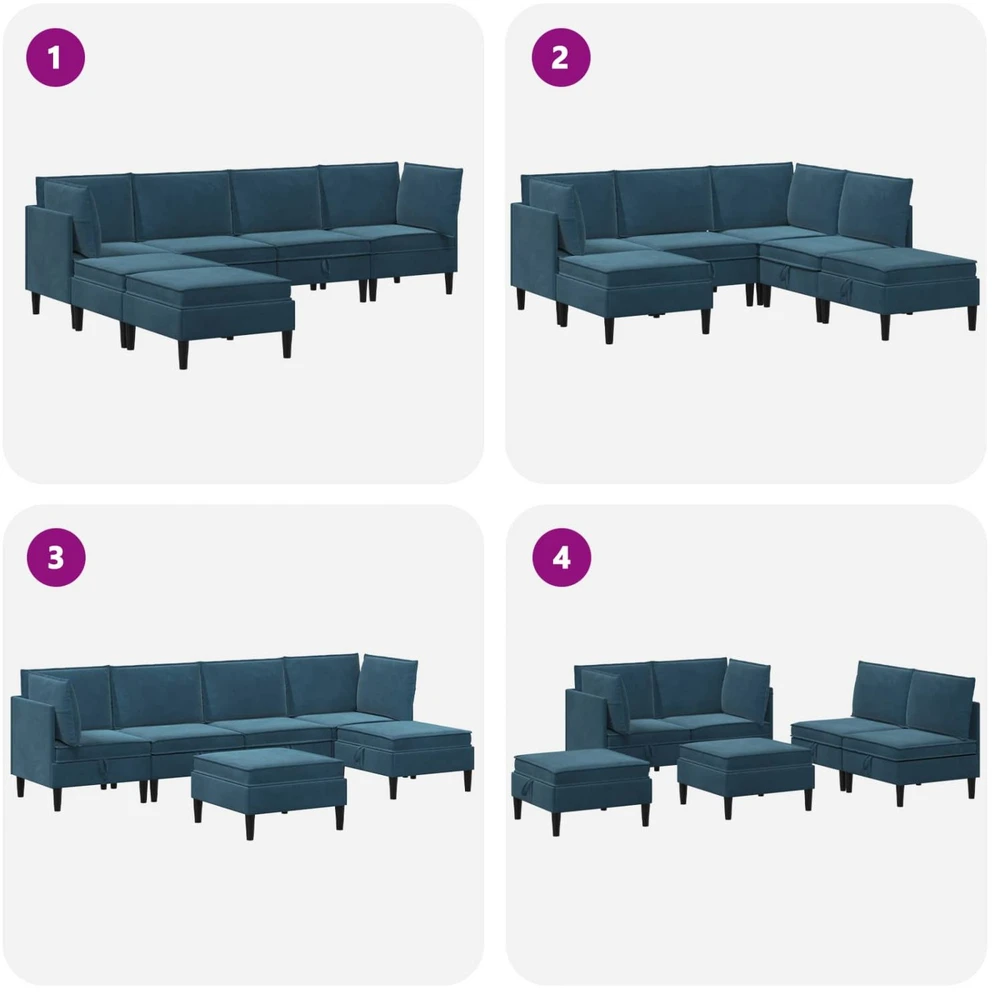 1

2

3

4