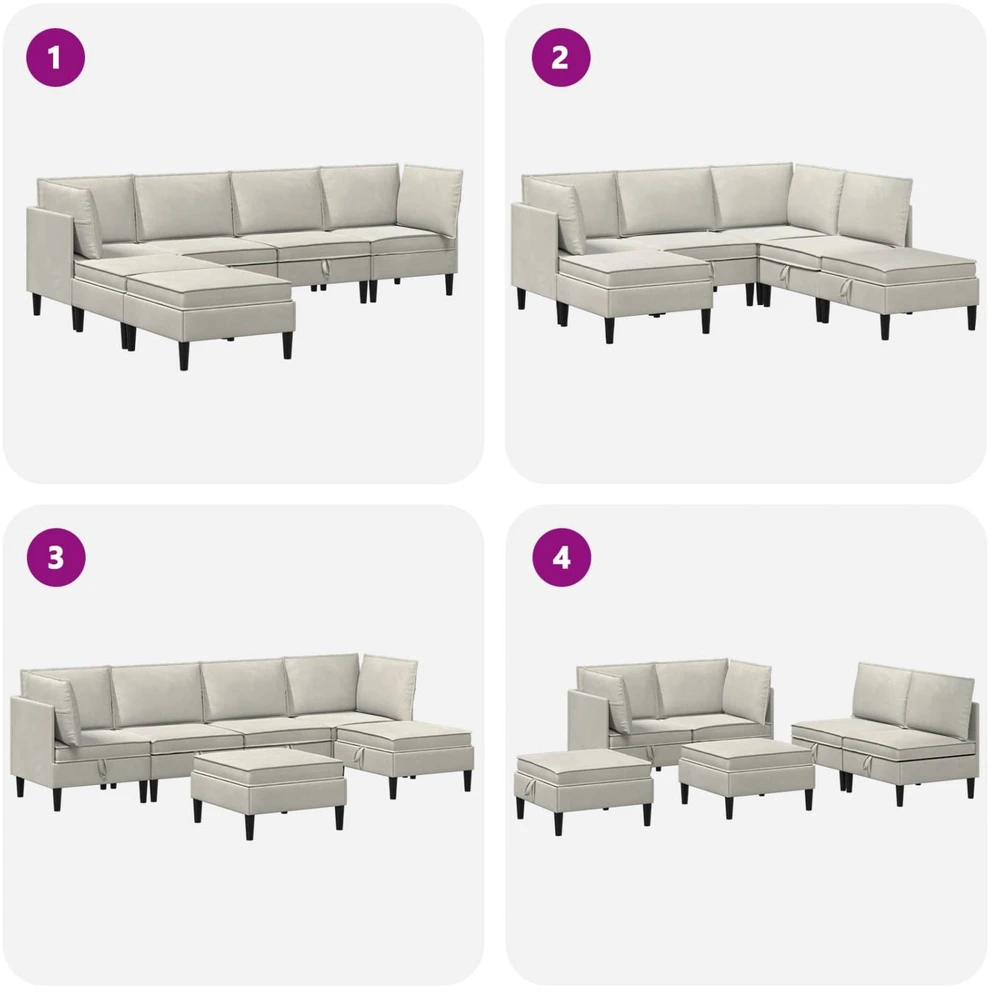 1

2

3

4