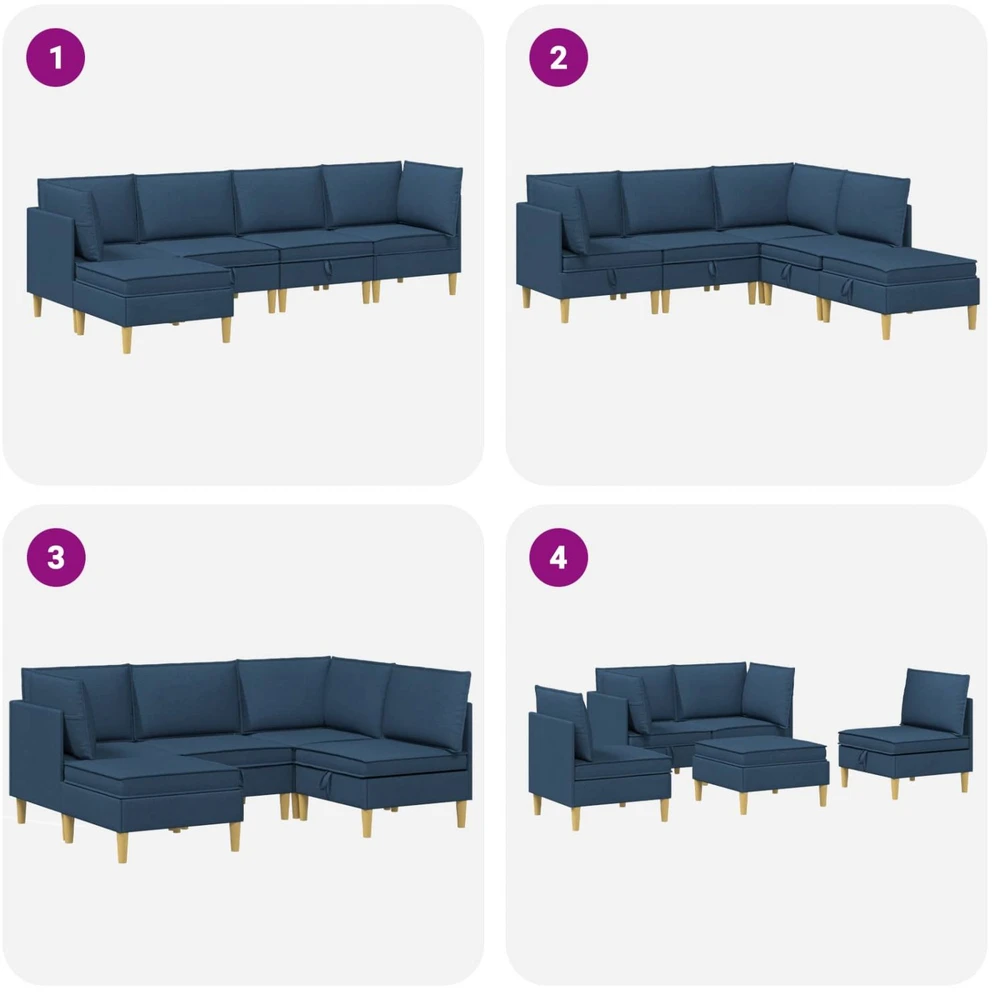 1

2

3

4