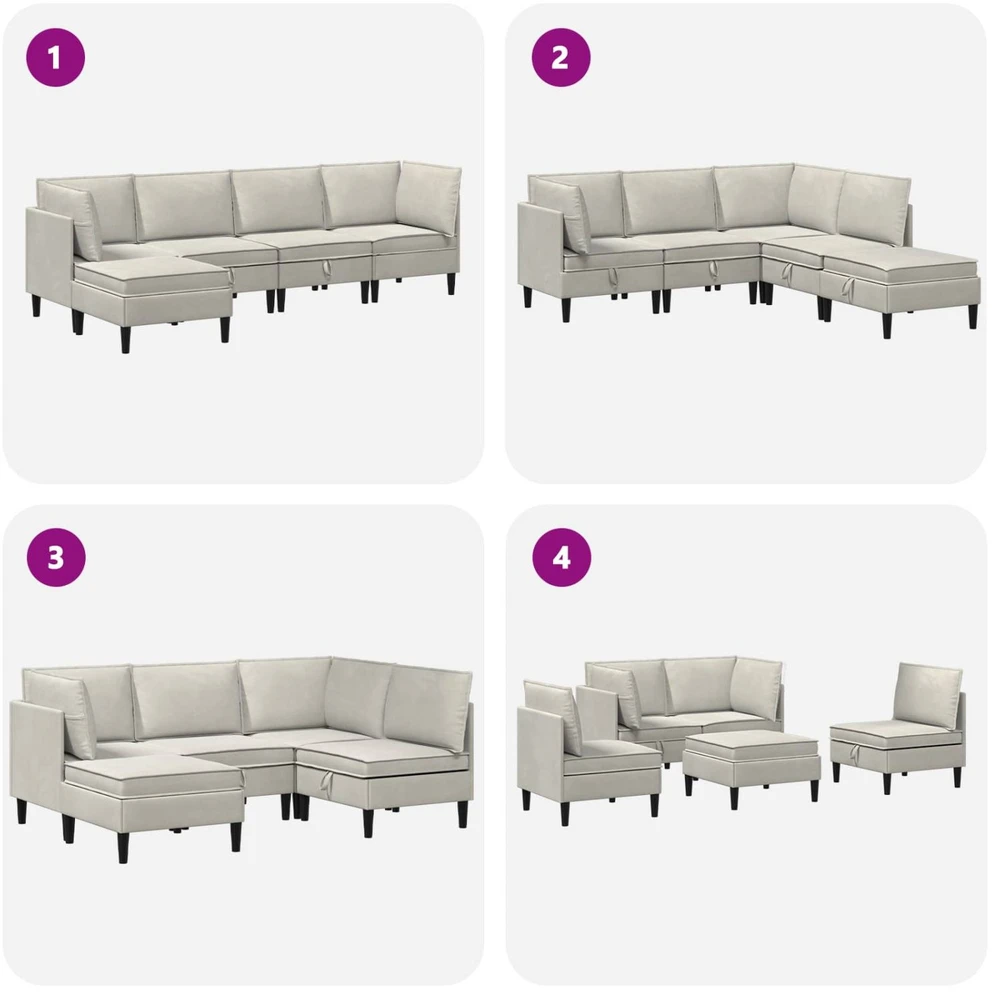 1

2

3

4