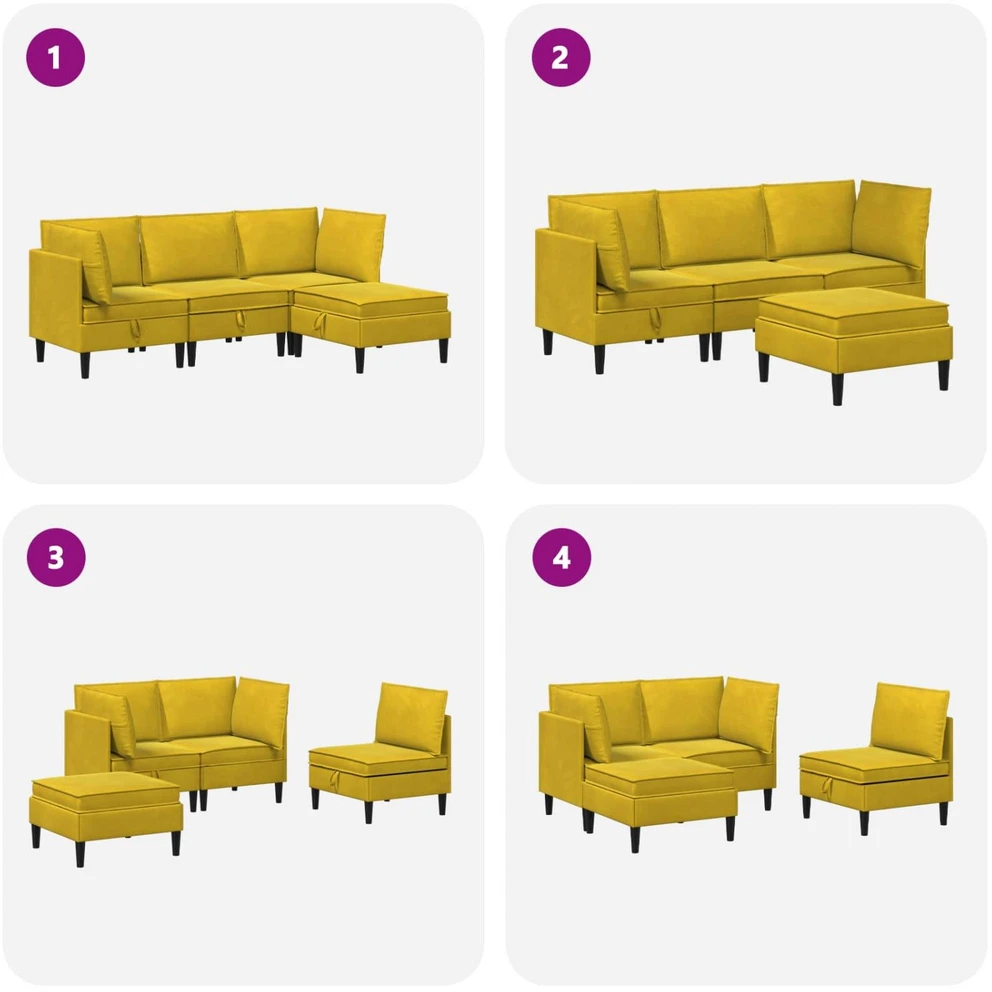 1

2

3

4