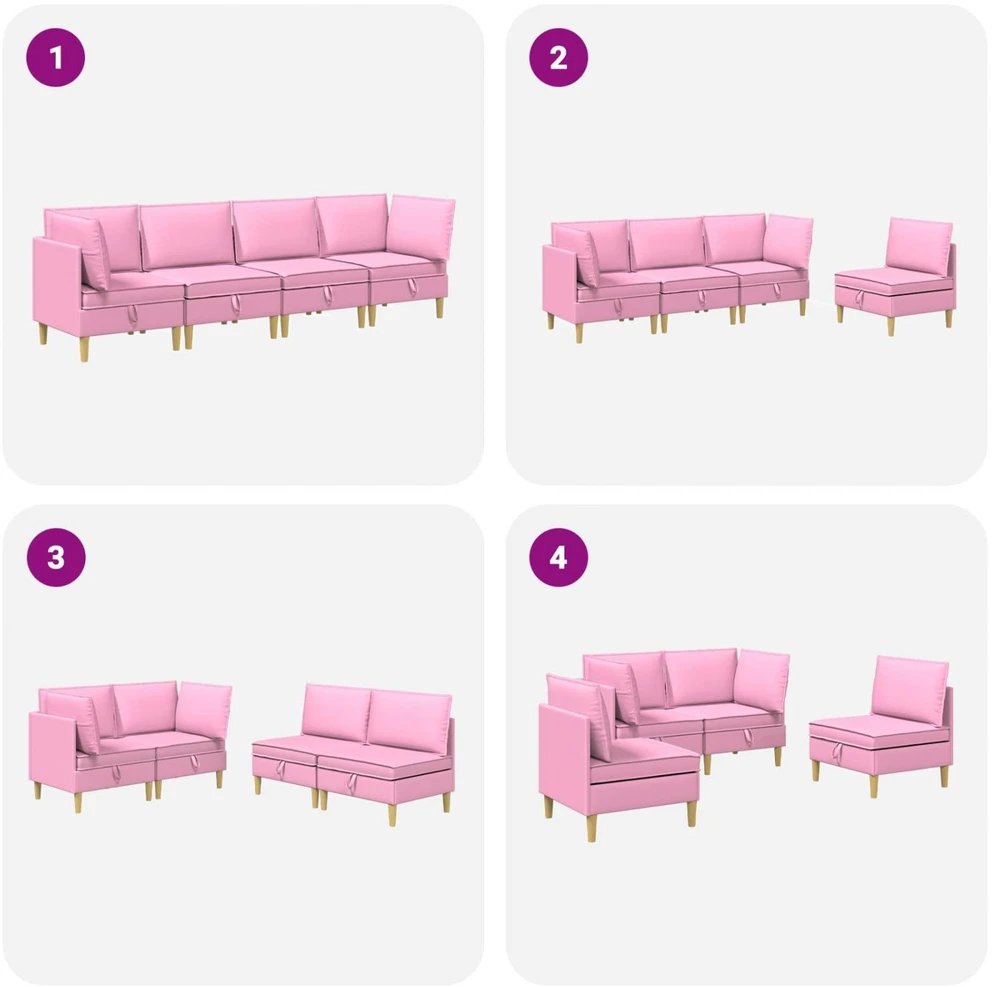 1

2

3

4