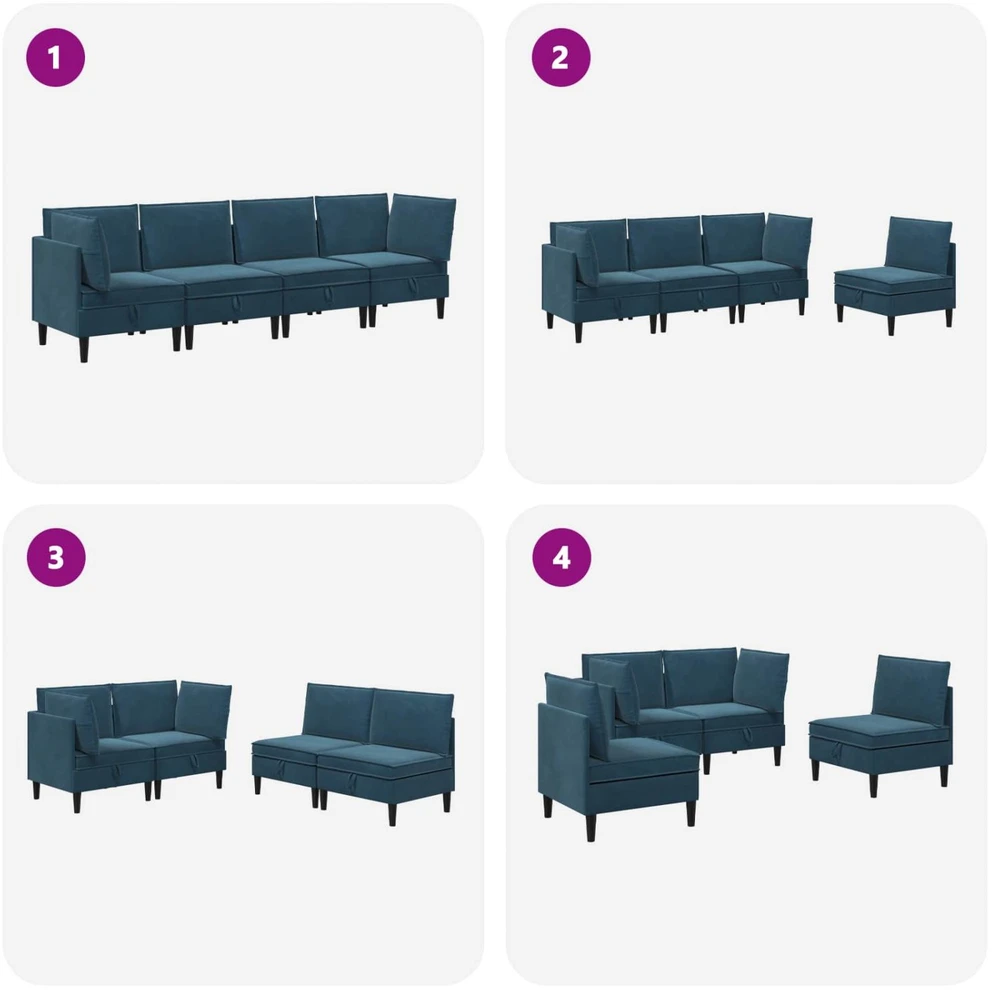 1

2

3

4