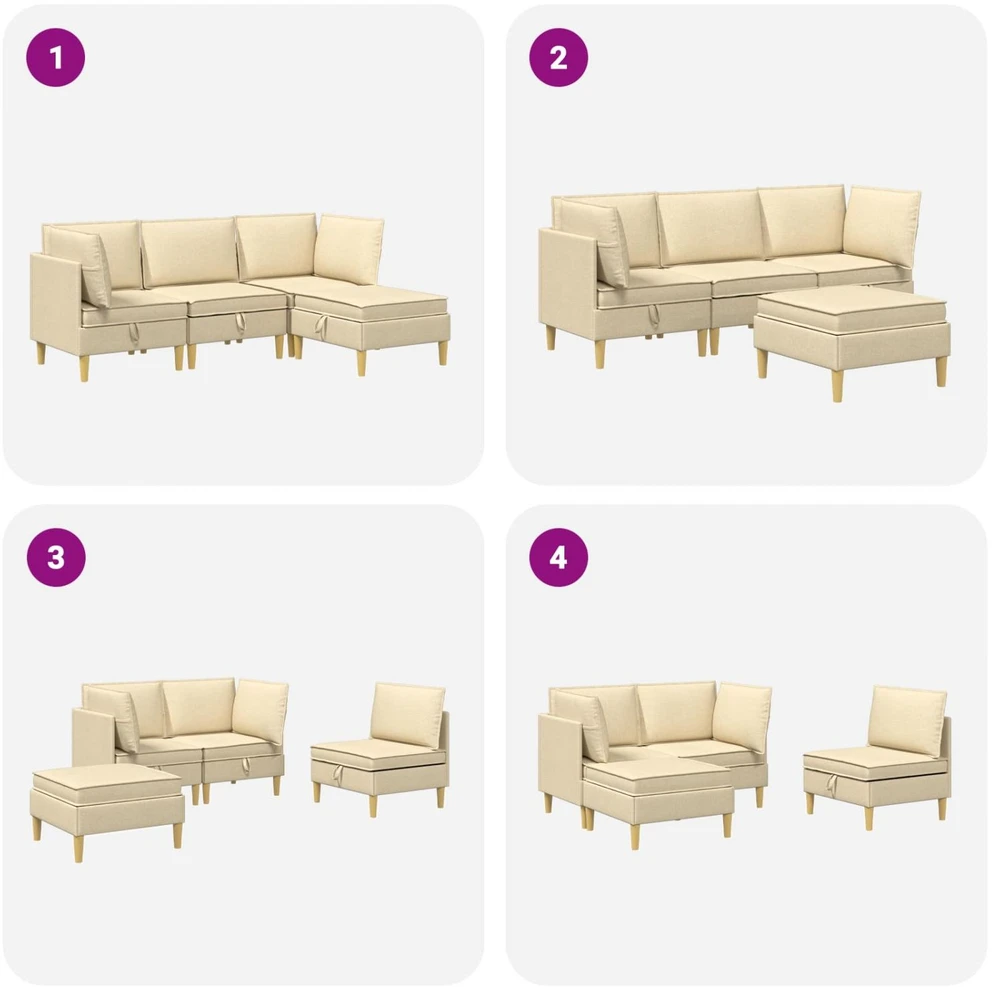 1

2

3

4