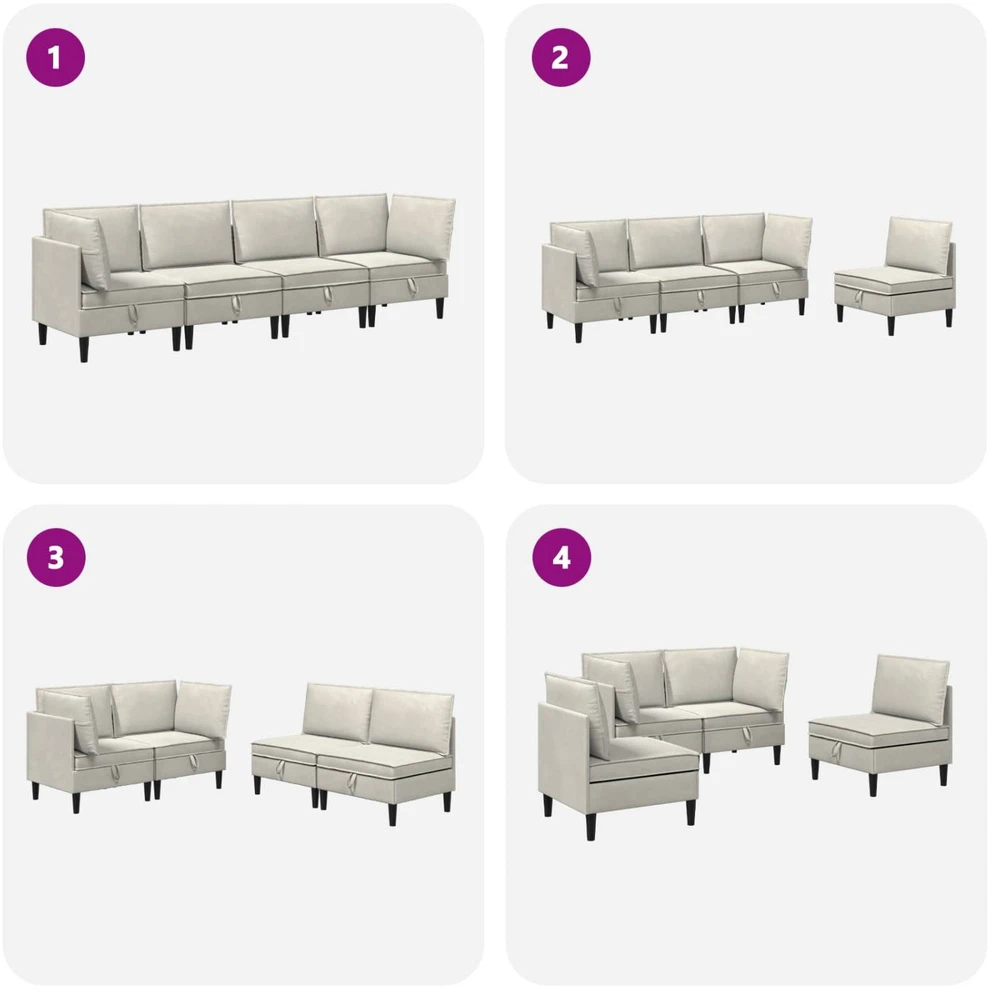 1

2

3

4