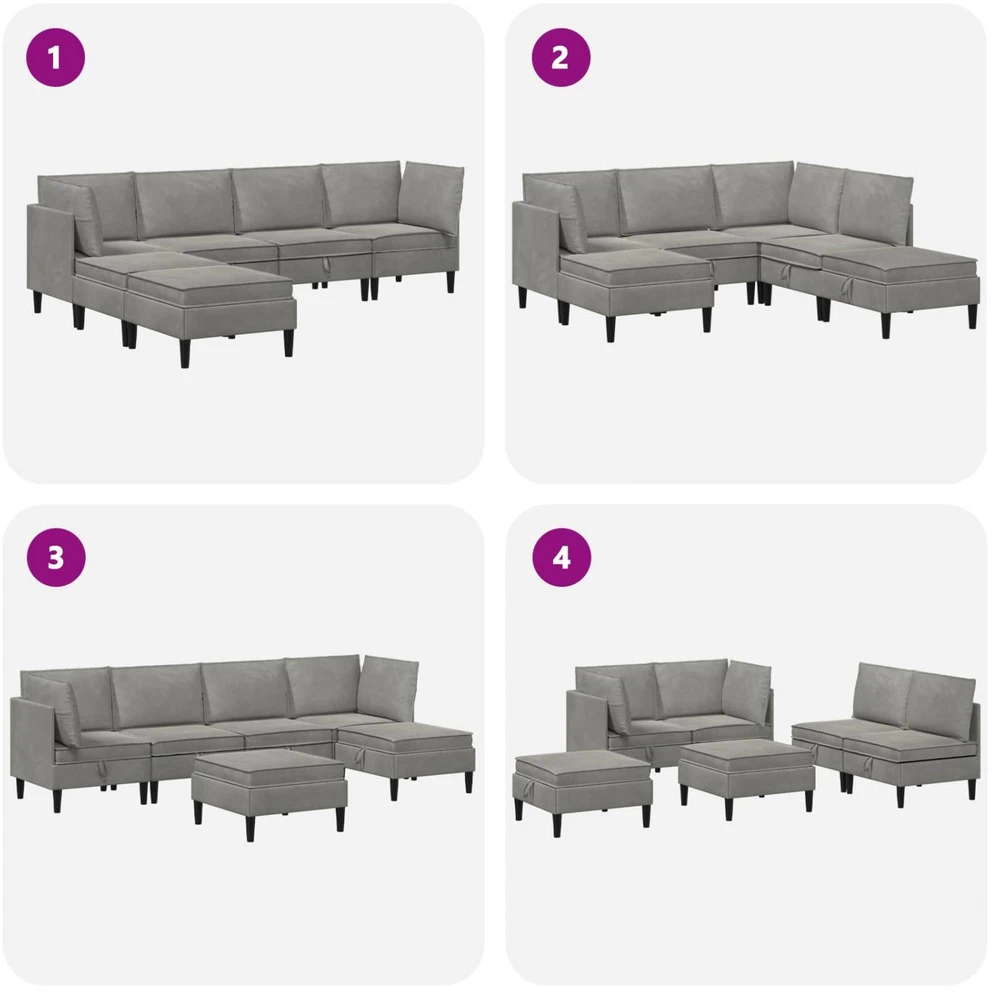 1

2

3

4