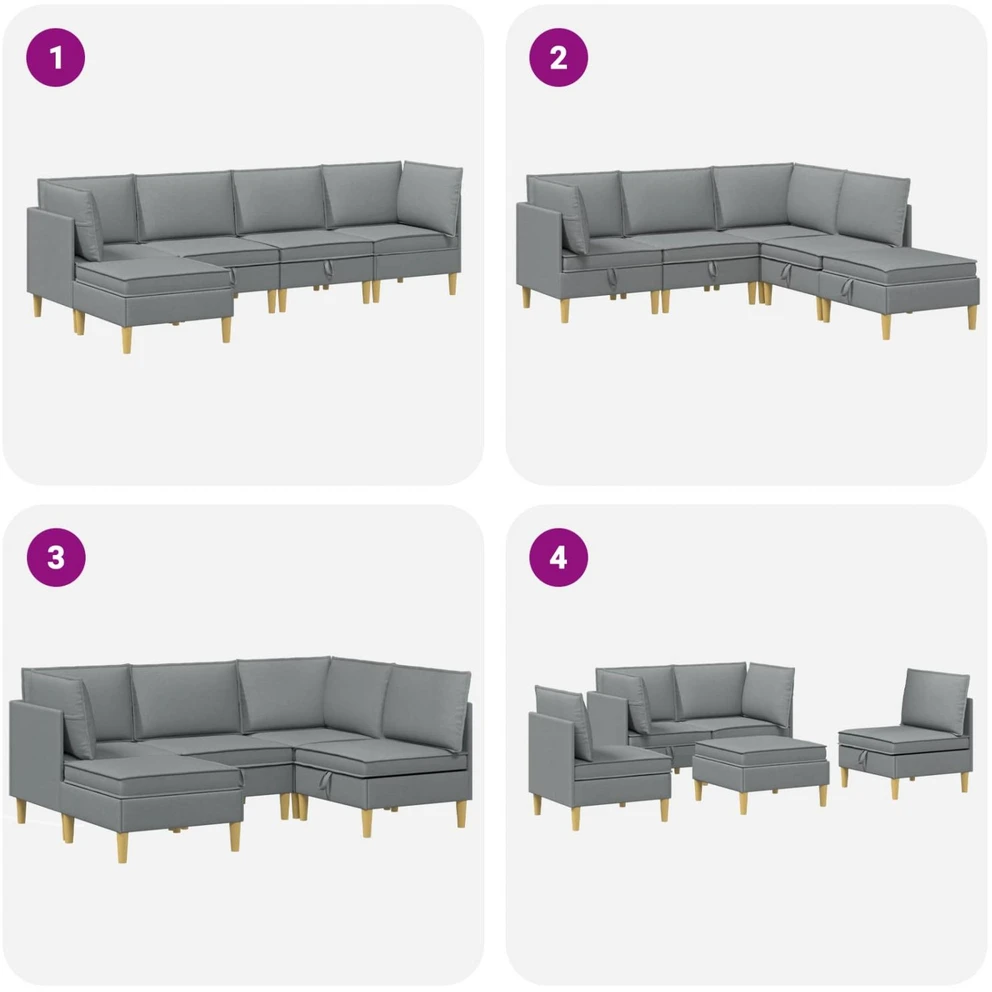 1

2

3

4