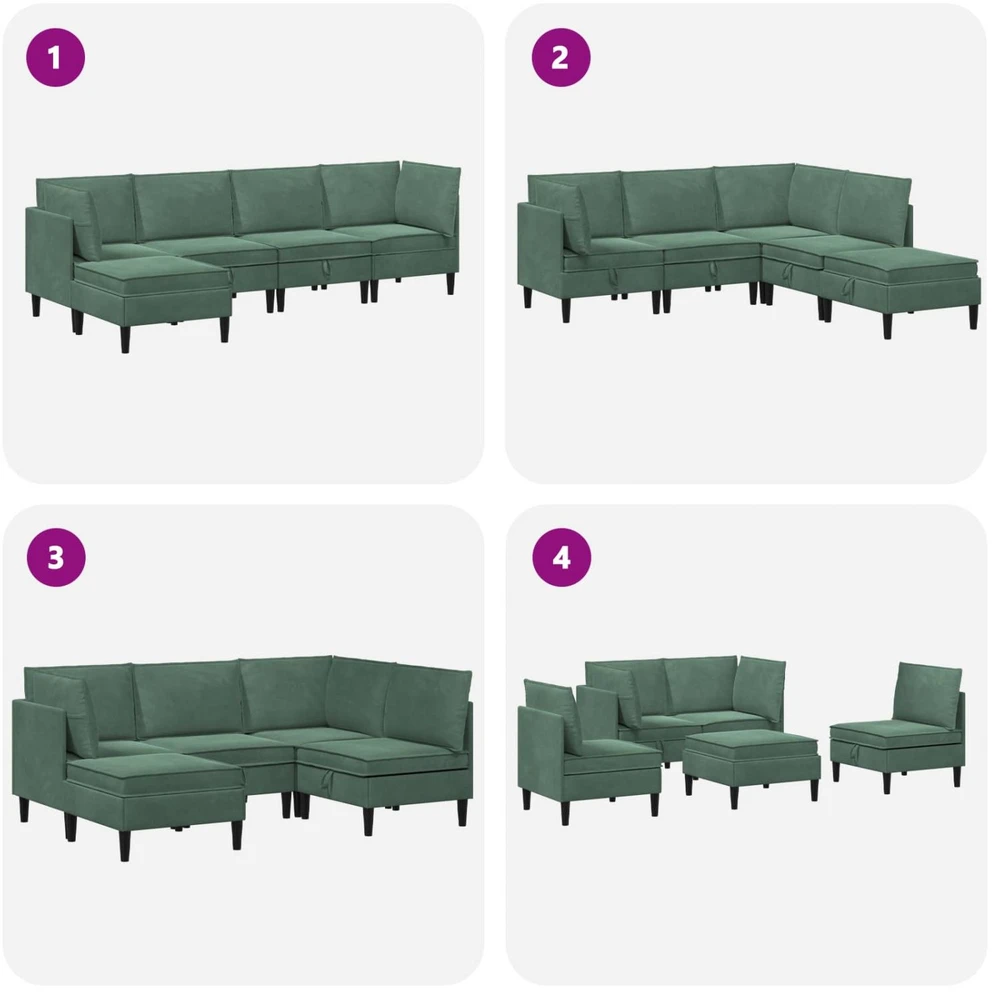 1

2

3

4