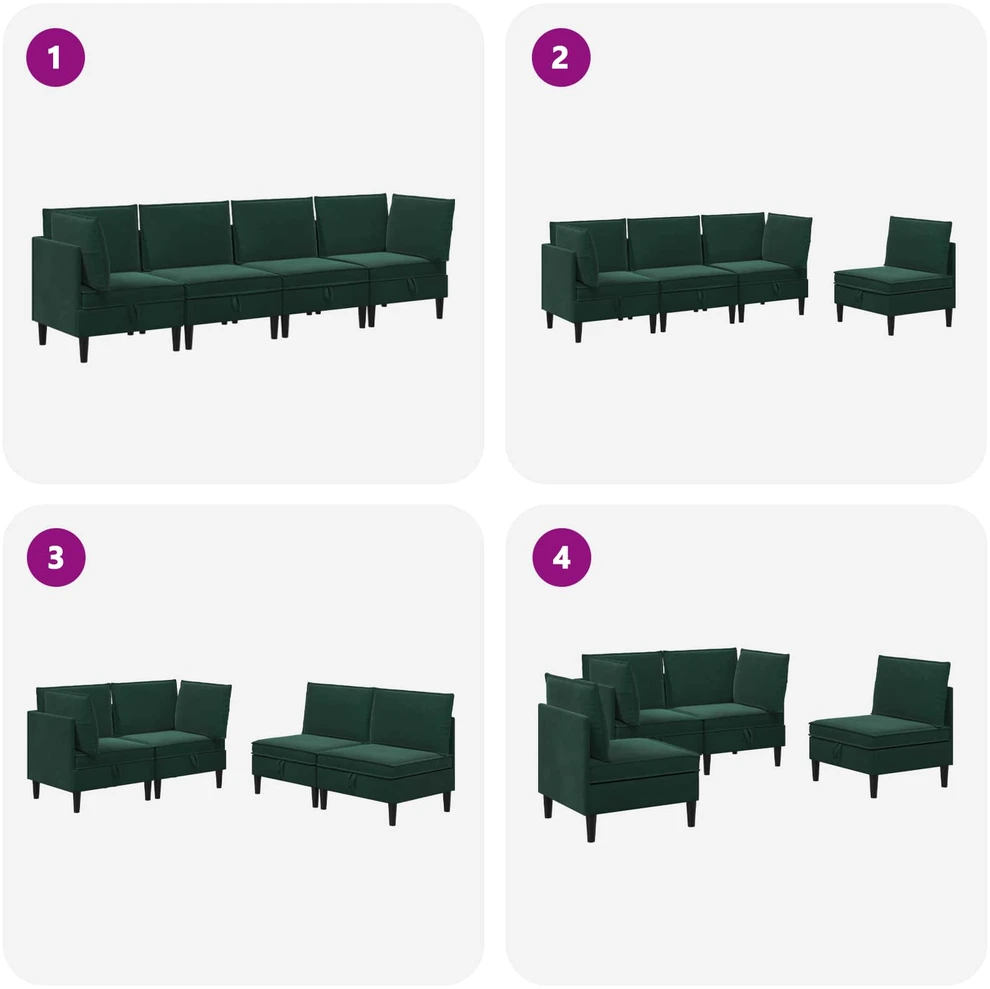 1

2

3

4