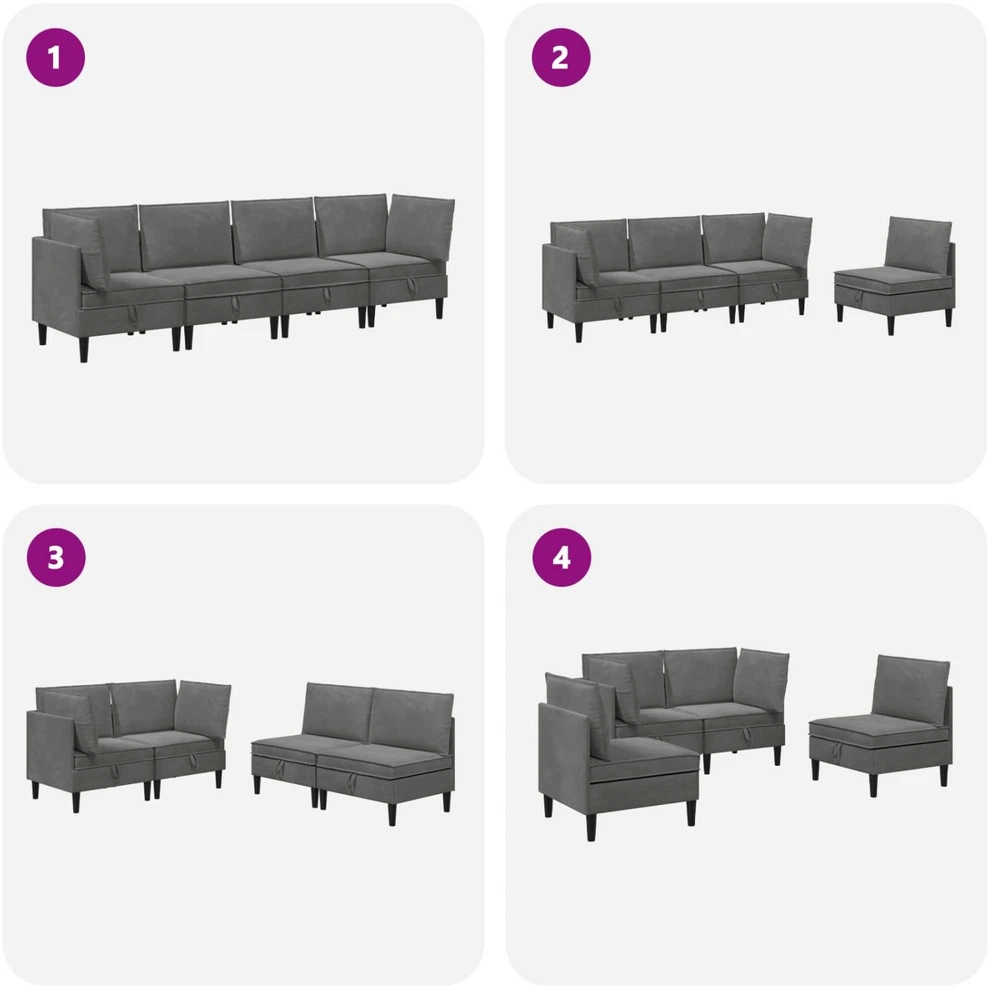 1

2

3

4