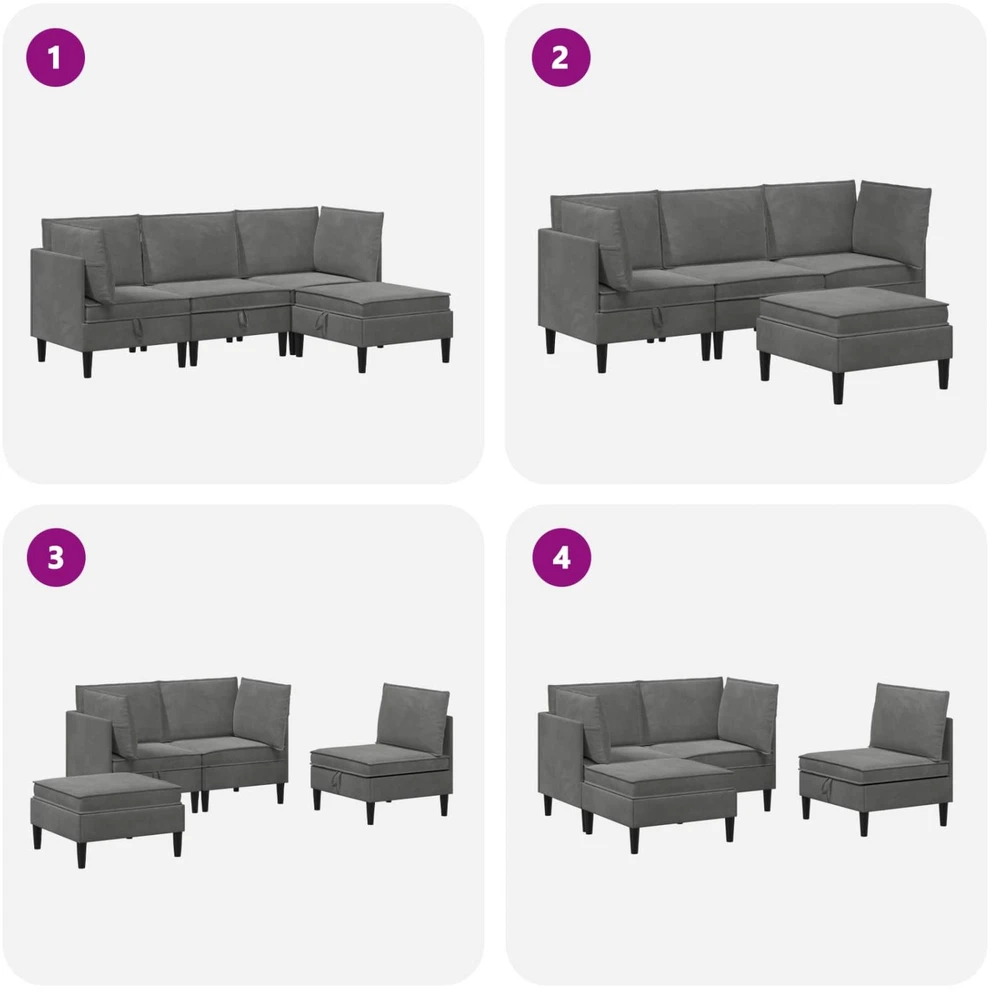 1

2

3

4