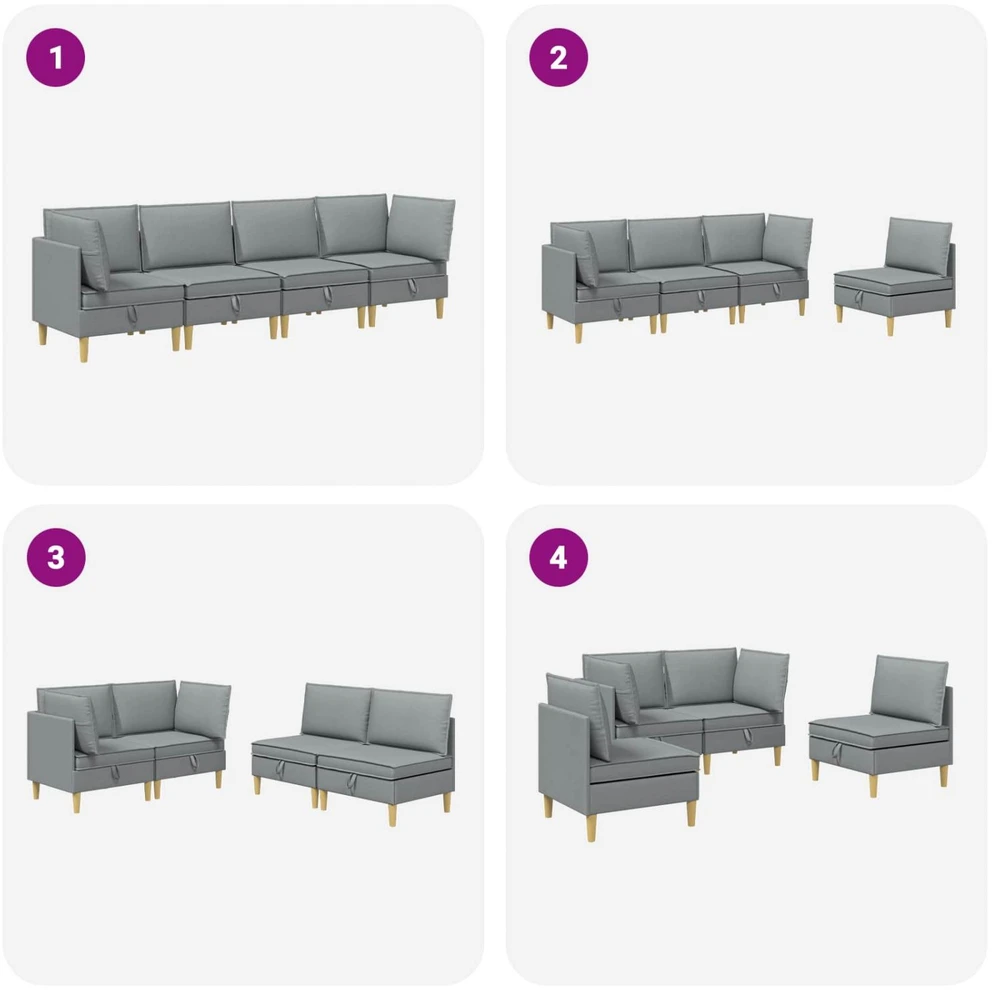 1

2

3

4