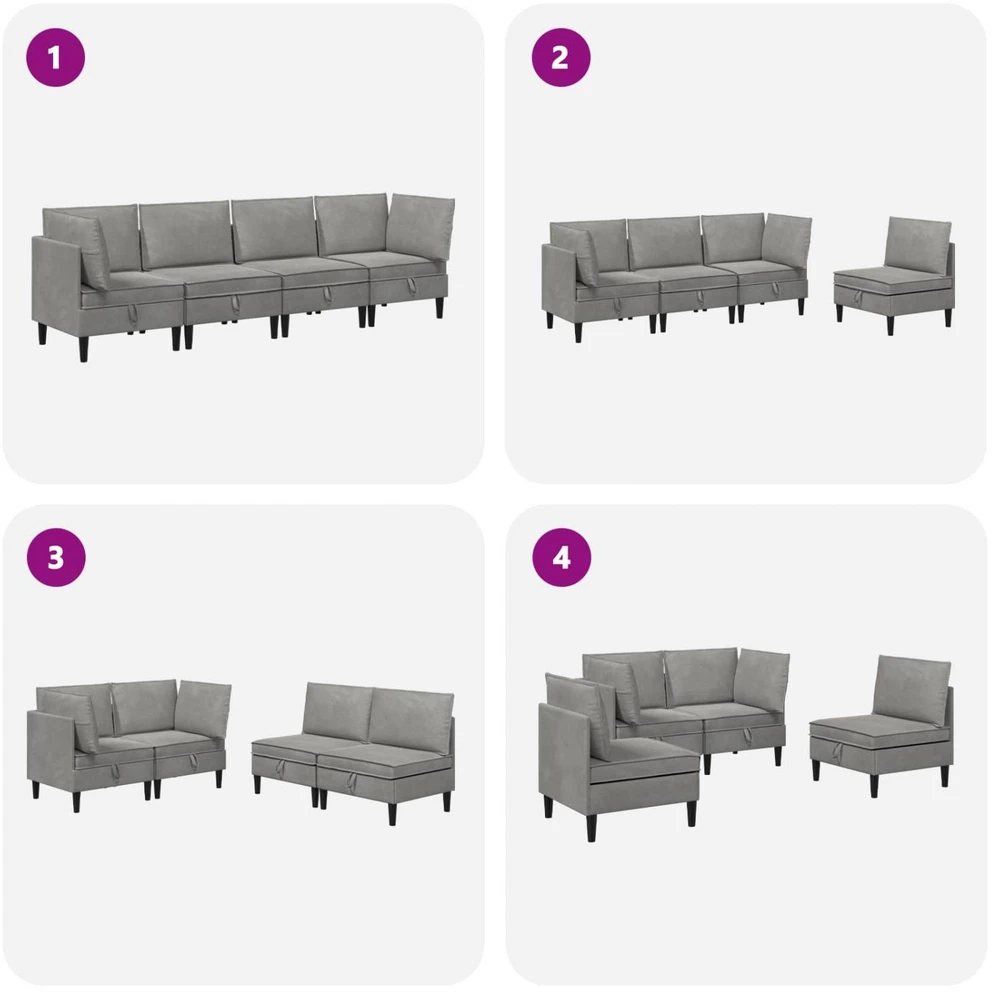 1

2

3

4