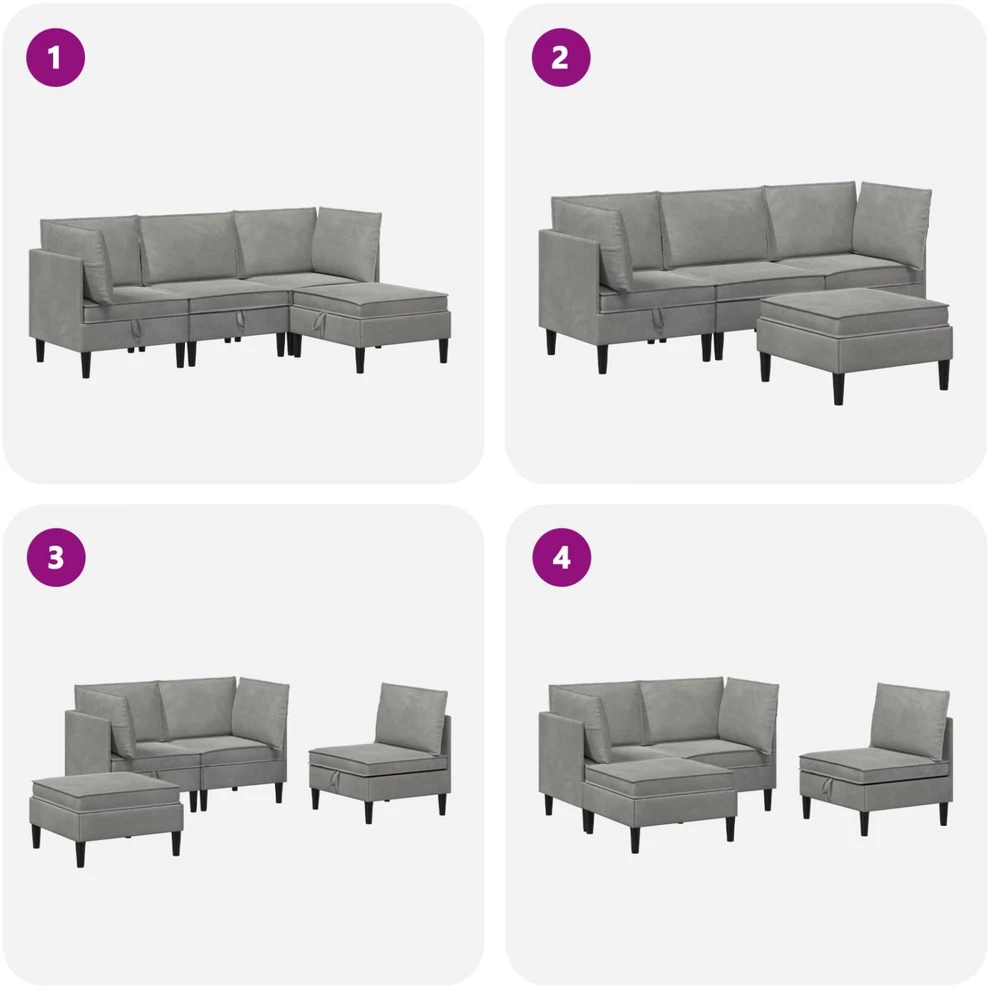 1

2

3

4